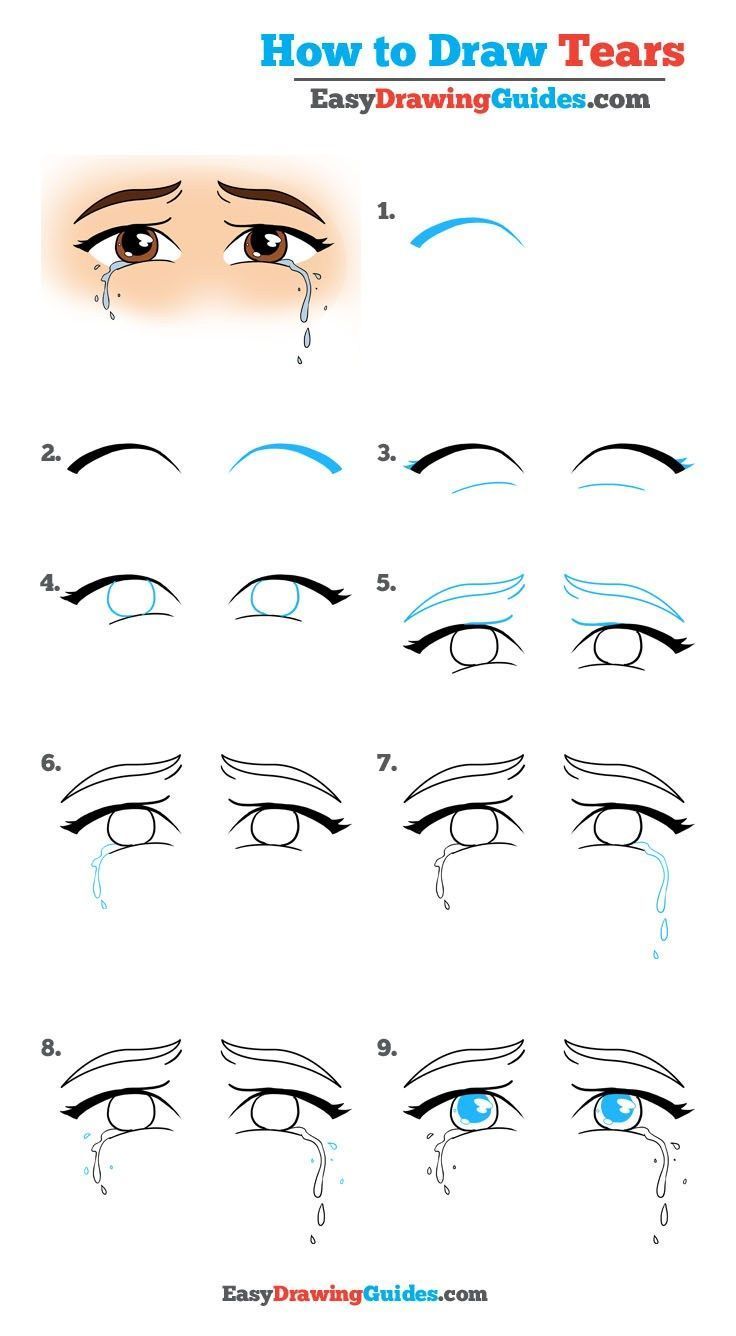 How to Draw Tears
EasyDrawingGuides.com

1.

2.

3.

4.

5.

6.

7.

8.

9.

EasyDrawingGuides.com