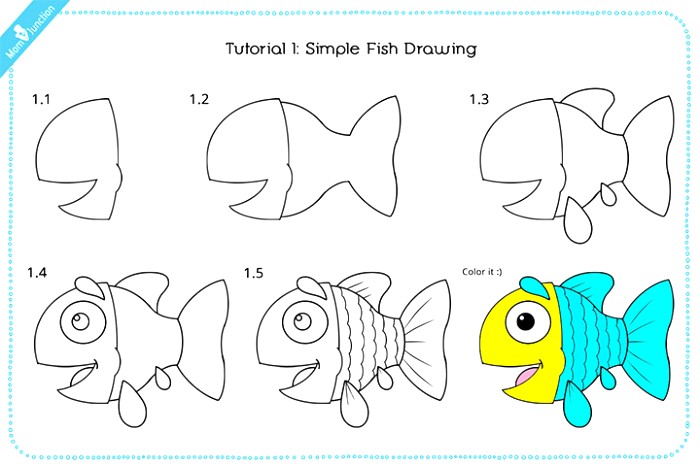 Mom Junction

Tutorial 1: Simple Fish Drawing

1.1

1.2

1.3

1.4

1.5

Color it :)