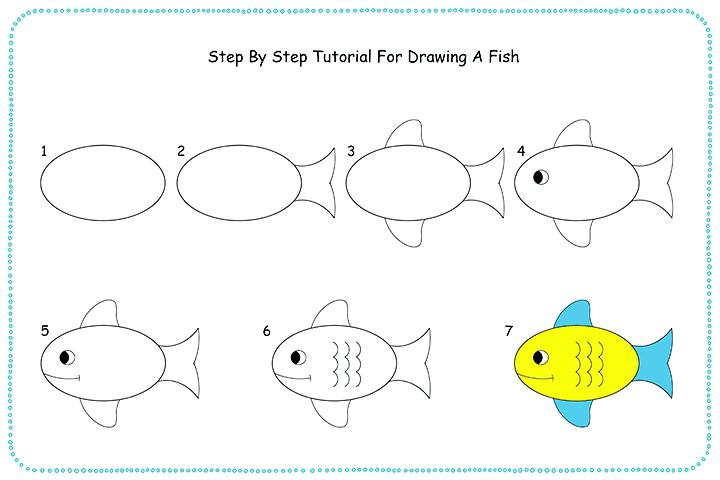 Step By Step Tutorial For Drawing A Fish

1

2

3

4

5

6

7