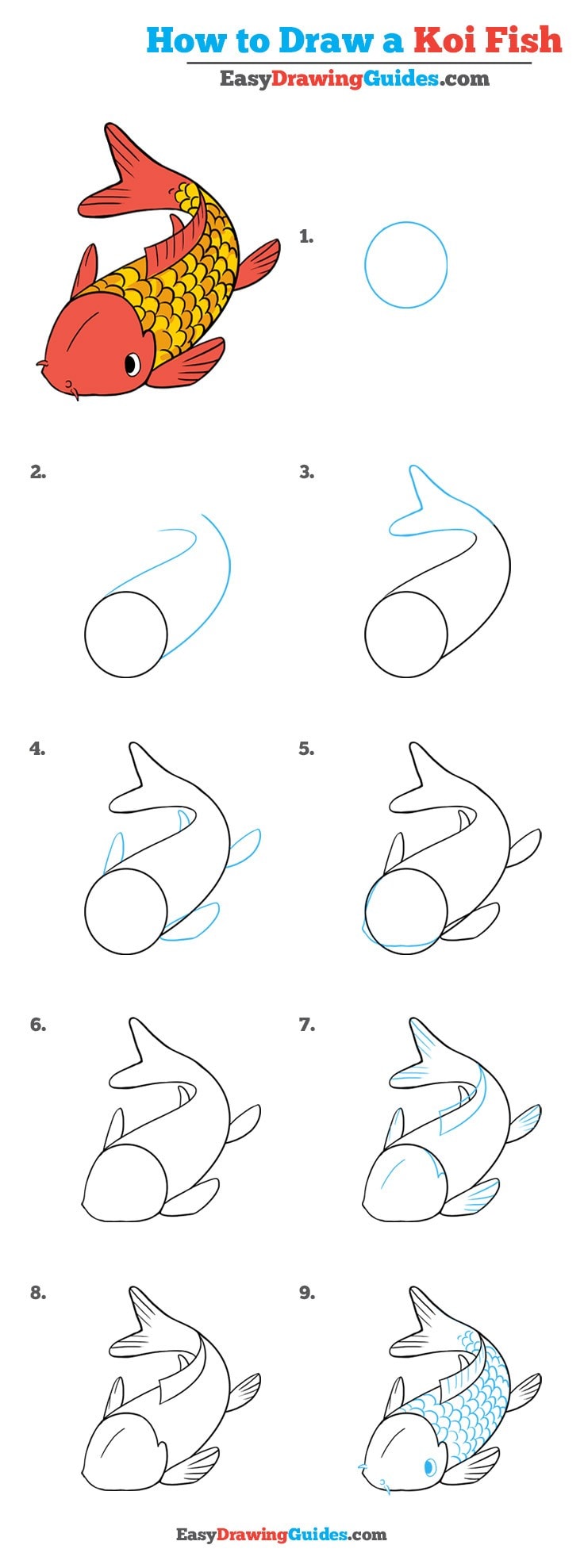 How to Draw a Koi Fish
EasyDrawingGuides.com

1.

2.

3.

4.

5.

6.

7.

8.

9.

EasyDrawingGuides.com