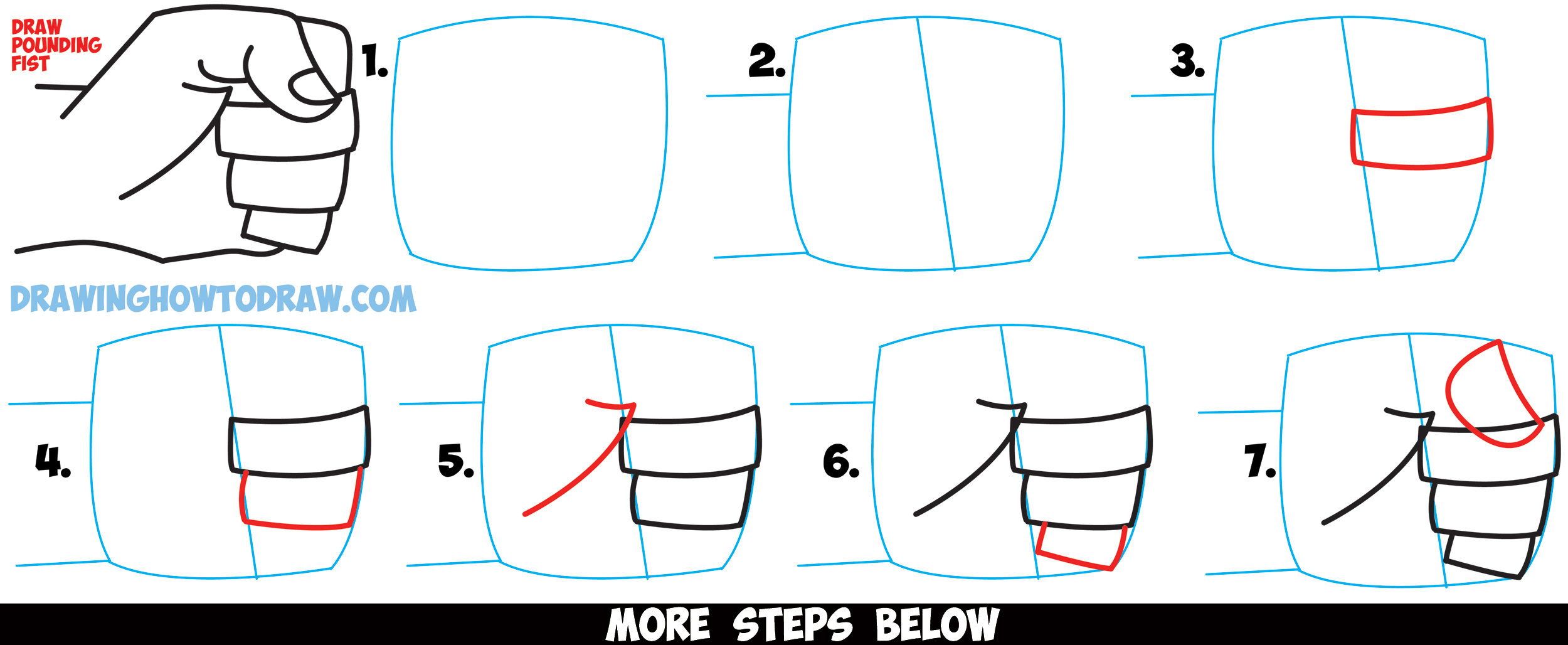 DRAW POUNDING FIST

1.

2.

3.

DRAWINGHOWTODRAW.COM

4.

5.

6.

7.

MORE STEPS BELOW