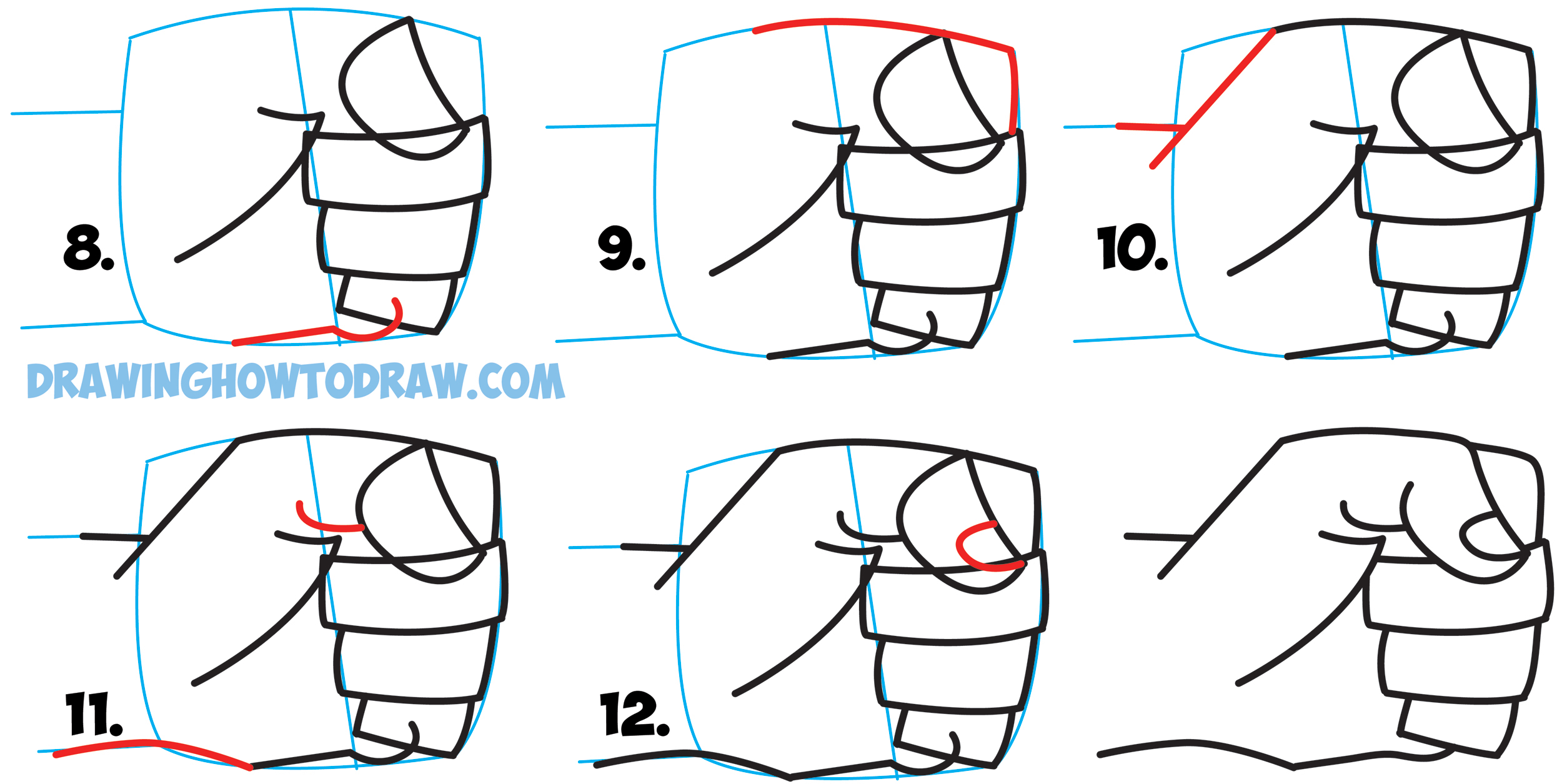 8.

9.

10.

DRAWINGHOWTODRAW.COM

11.

12.