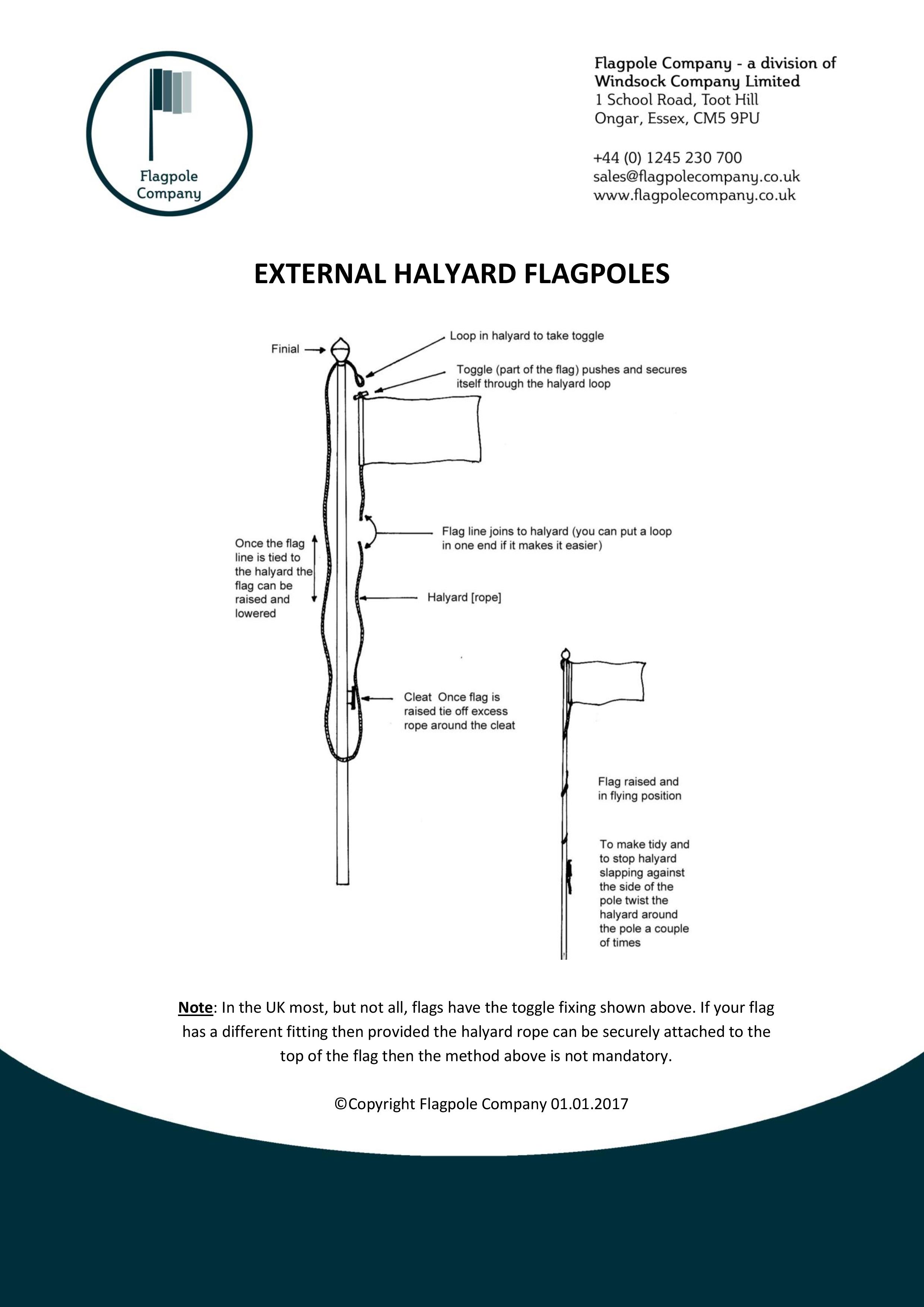 Flagpole Company

Flagpole Company - a division of Windsock Company Limited
1 School Road, Toot Hill
Ongar, Essex, CM5 9PU

+44 (0) 1245 230 700
sales@flagpolecompany.co.uk
www.flagpolecompany.co.uk

EXTERNAL HALYARD FLAGPOLES

Finial

Loop in halyard to take toggle

Toggle (part of the flag) pushes and secures itself through the halyard loop

Flag line joins to halyard (you can put a loop in one end if it makes it easier)

Once the flag line is tied to the halyard the flag can be raised and lowered

Halyard [rope]

Cleat Once flag is raised tie off excess rope around the cleat

Flag raised and in flying position

To make tidy and to stop halyard slapping against the side of the pole twist the halyard around the pole a couple of times

Note: In the UK most, but not all, flags have the toggle fixing shown above. If your flag has a different fitting then provided the halyard rope can be securely attached to the top of the flag then the method above is not mandatory.

©Copyright Flagpole Company 01.01.2017