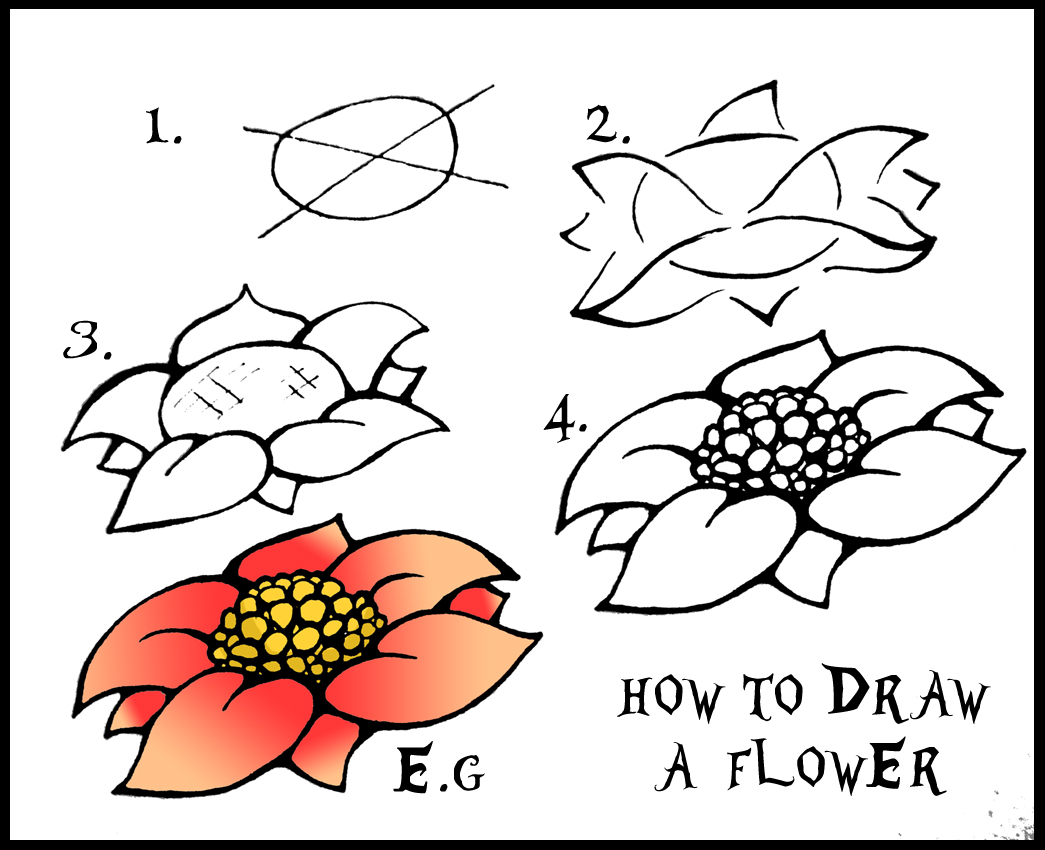 1.

2.

3.

4.

E.G

HOW TO DRAW A FLOWER