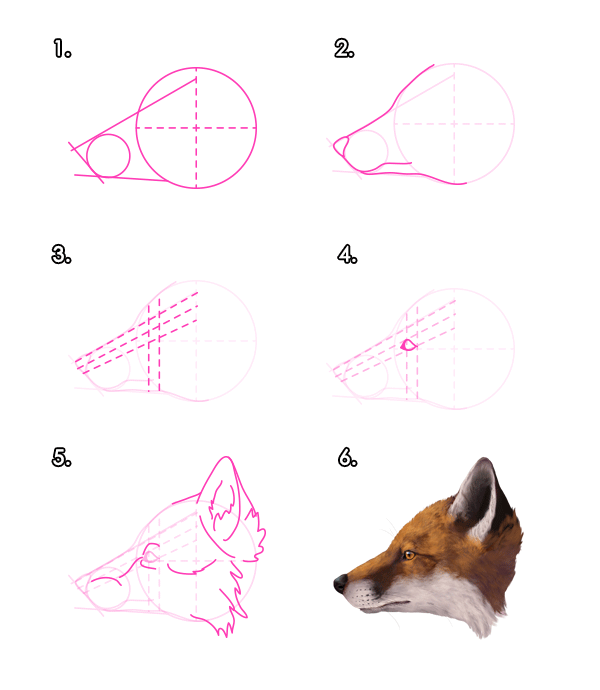 1.

2.

3.

4.

5.

6.