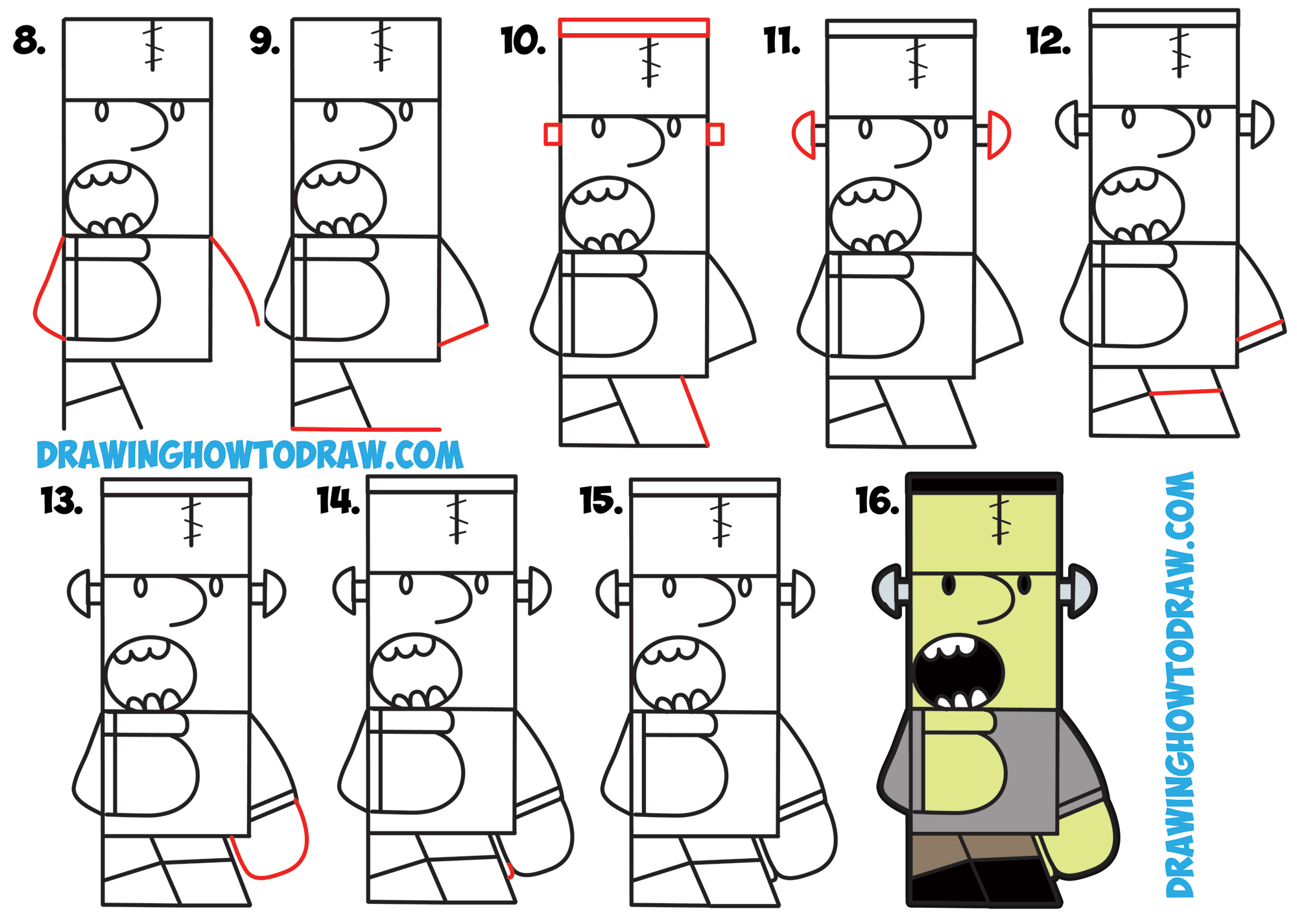 8.
9.
10.
11.
12.
DRAWINGHOWTODRAW.COM
13.
14.
15.
16.
DRAWINGHOWTODRAW.COM