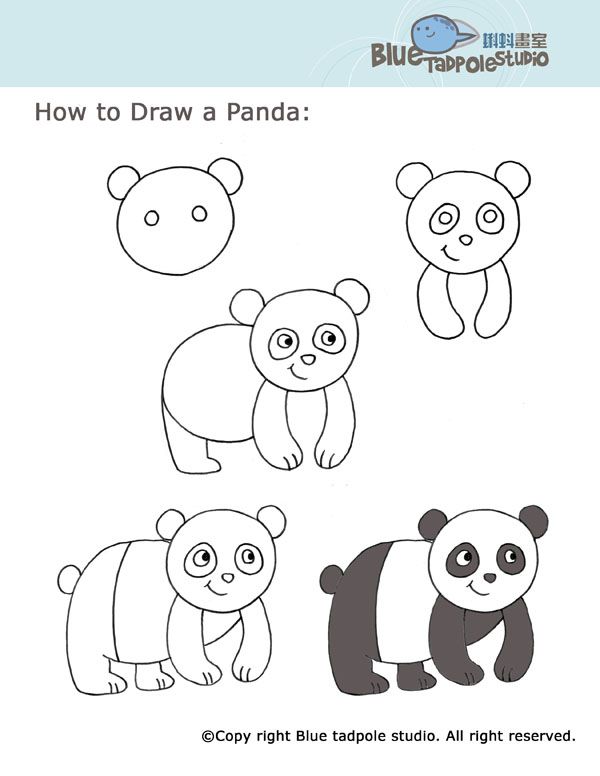 蝌蚪畫室
Blue tadpole studio

How to Draw a Panda:

©Copy right Blue tadpole studio. All right reserved.