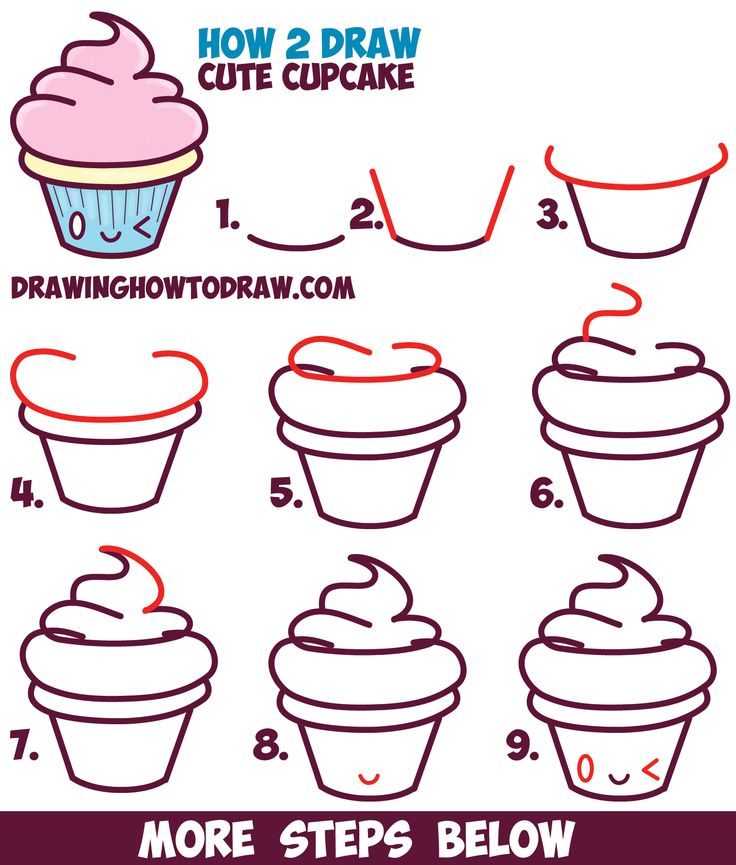 HOW 2 DRAW
CUTE CUPCAKE

1.
2.
3.

DRAWINGHOWTODRAW.COM

4.
5.
6.
7.
8.
9.

MORE STEPS BELOW