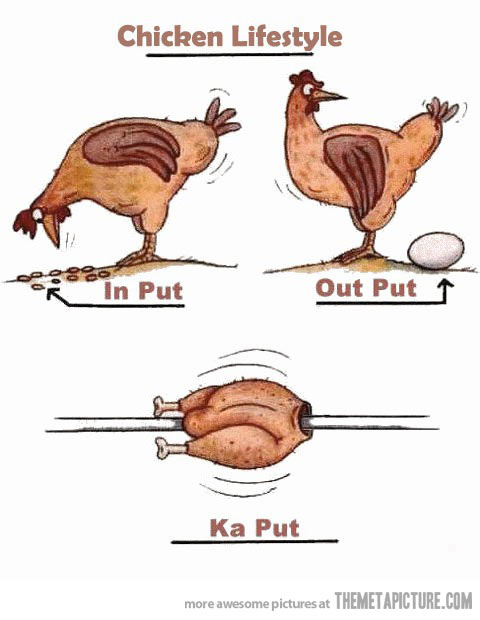 Chicken Lifestyle

In Put

Out Put

Ka Put

more awesome pictures at THEMETAPICTURE.COM