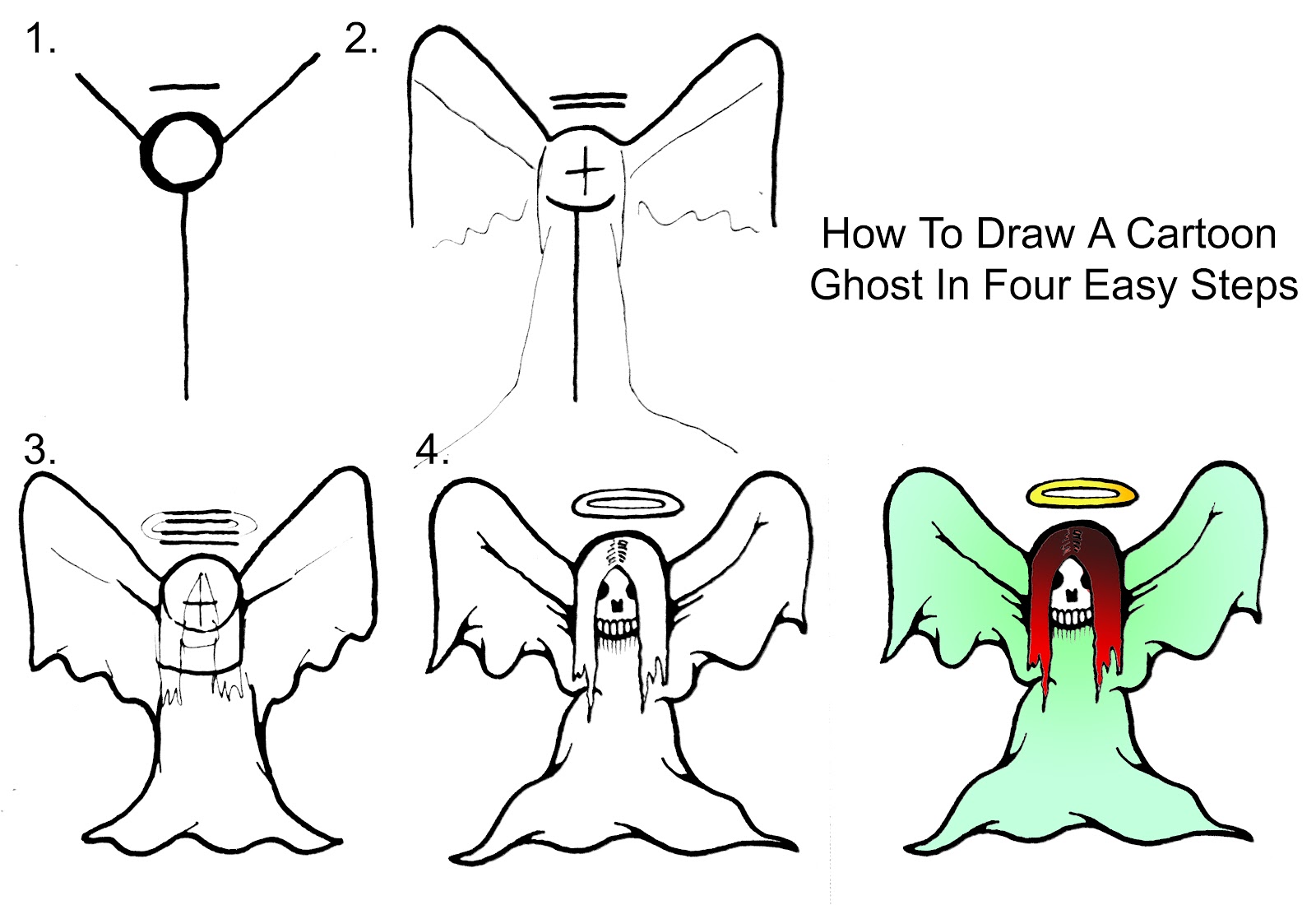 1.

2.

How To Draw A Cartoon Ghost In Four Easy Steps

3.

4.