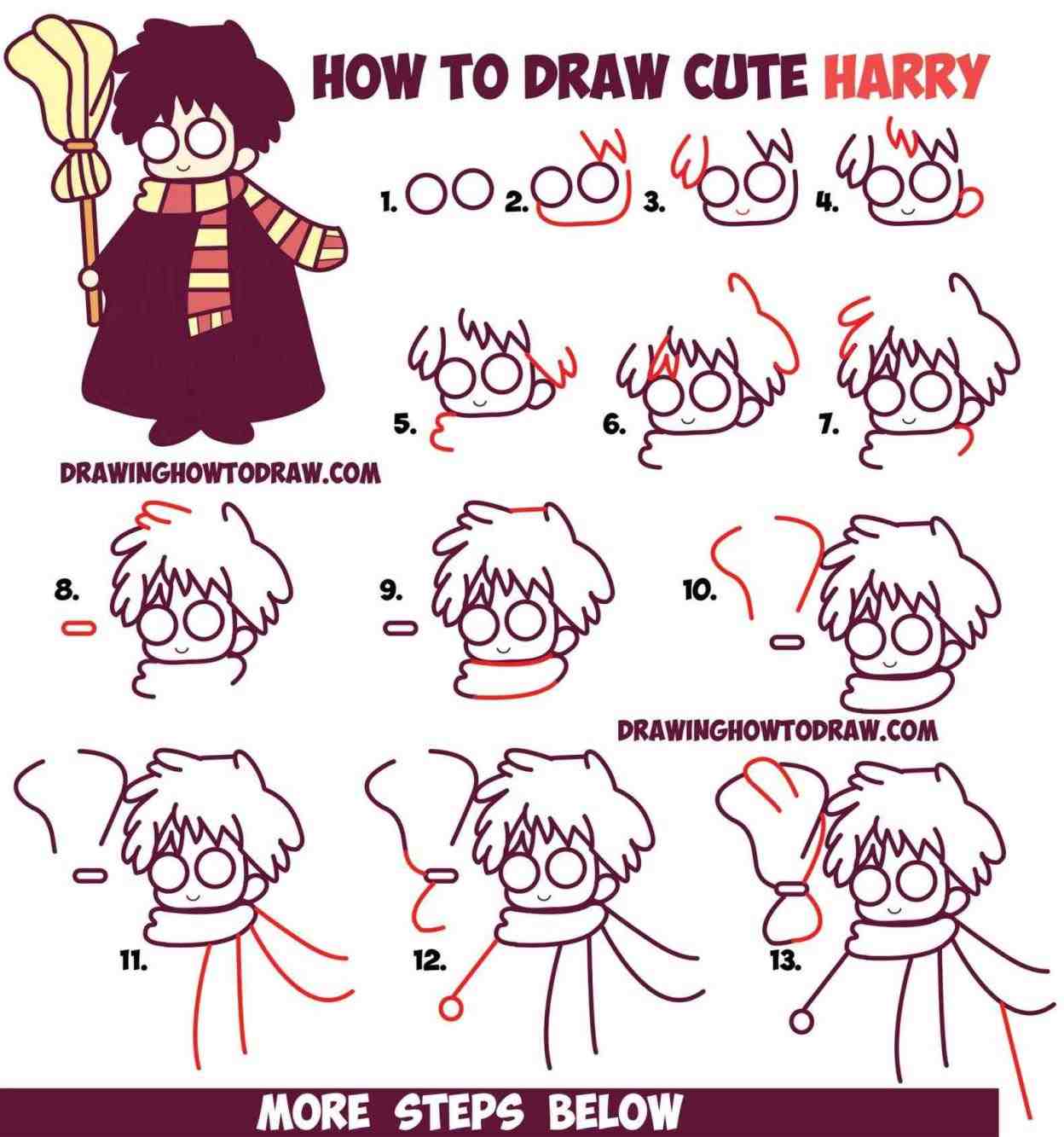 HOW TO DRAW CUTE HARRY

1. 2. 3. 4.

5. 6. 7.

DRAWINGHOWTODRAW.COM

8. 9. 10.

DRAWINGHOWTODRAW.COM

11. 12. 13.

MORE STEPS BELOW