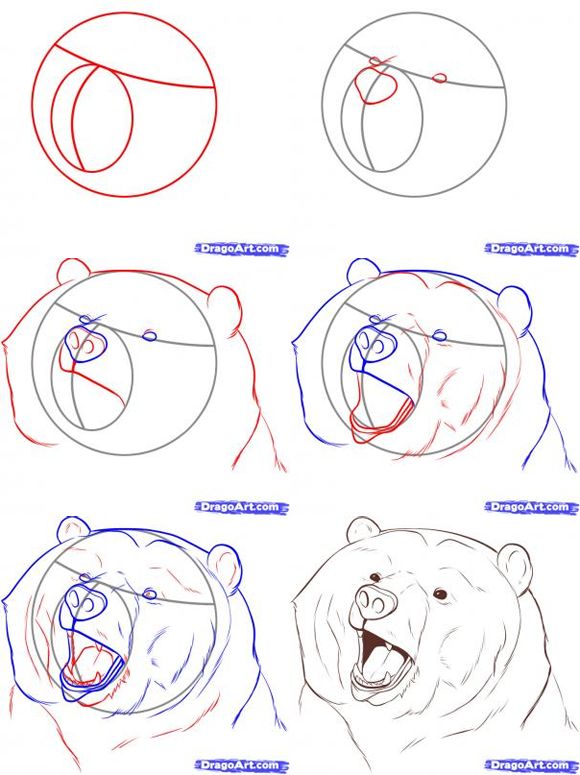 DragoArt.com

DragoArt.com

DragoArt.com

DragoArt.com

DragoArt.com

DragoArt.com