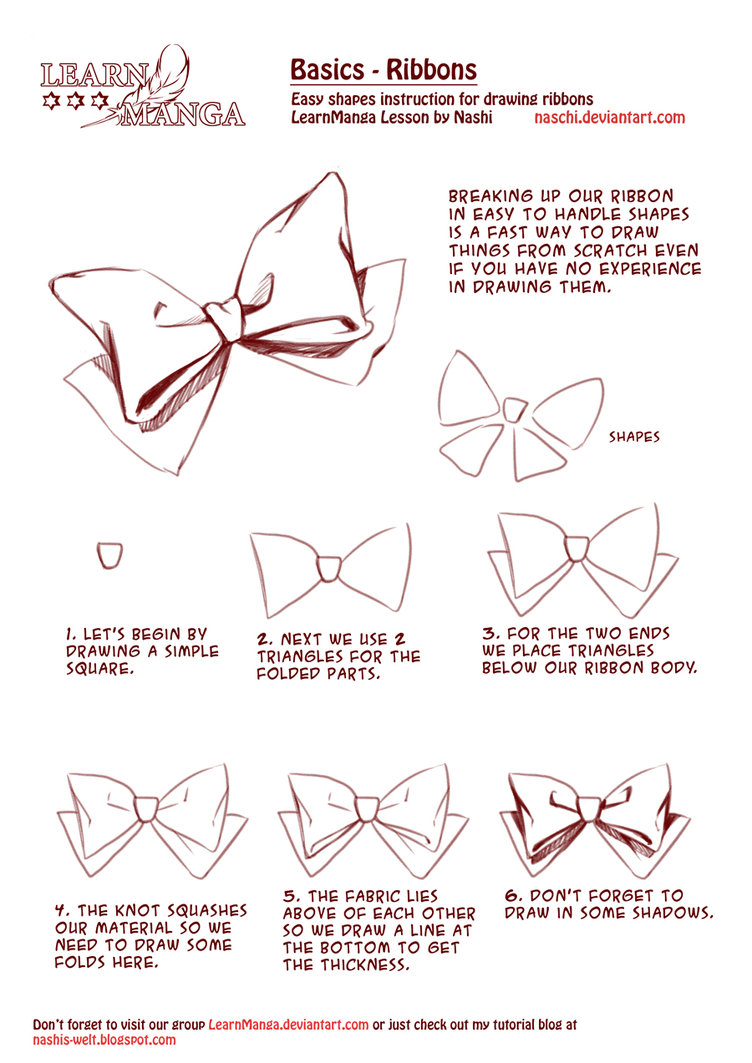 LEARN MANGA

Basics - Ribbons

Easy shapes instruction for drawing ribbons
LearnManga Lesson by Nashi naschi.deviantart.com

BREAKING UP OUR RIBBON IN EASY TO HANDLE SHAPES IS A FAST WAY TO DRAW THINGS FROM SCRATCH EVEN IF YOU HAVE NO EXPERIENCE IN DRAWING THEM.

SHAPES

1. LET'S BEGIN BY DRAWING A SIMPLE SQUARE.

2. NEXT WE USE 2 TRIANGLES FOR THE FOLDED PARTS.

3. FOR THE TWO ENDS WE PLACE TRIANGLES BELOW OUR RIBBON BODY.

4. THE KNOT SQUASHES OUR MATERIAL SO WE NEED TO DRAW SOME FOLDS HERE.

5. THE FABRIC LIES ABOVE OF EACH OTHER SO WE DRAW A LINE AT THE BOTTOM TO GET THE THICKNESS.

6. DON'T FORGET TO DRAW IN SOME SHADOWS.

Don't forget to visit our group LearnManga.deviantart.com or just check out my tutorial blog at nashis-welt.blogspot.com