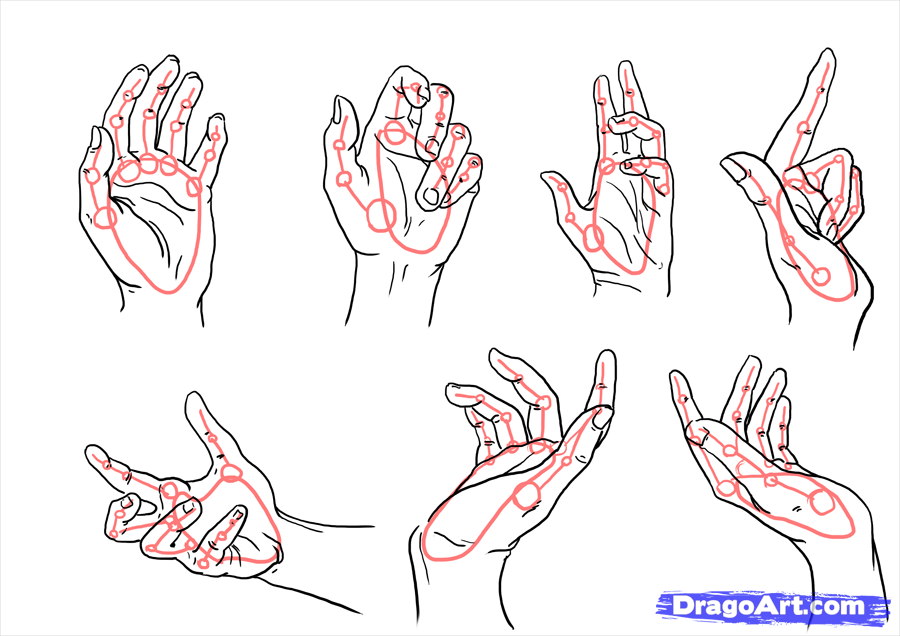 DragoArt.com