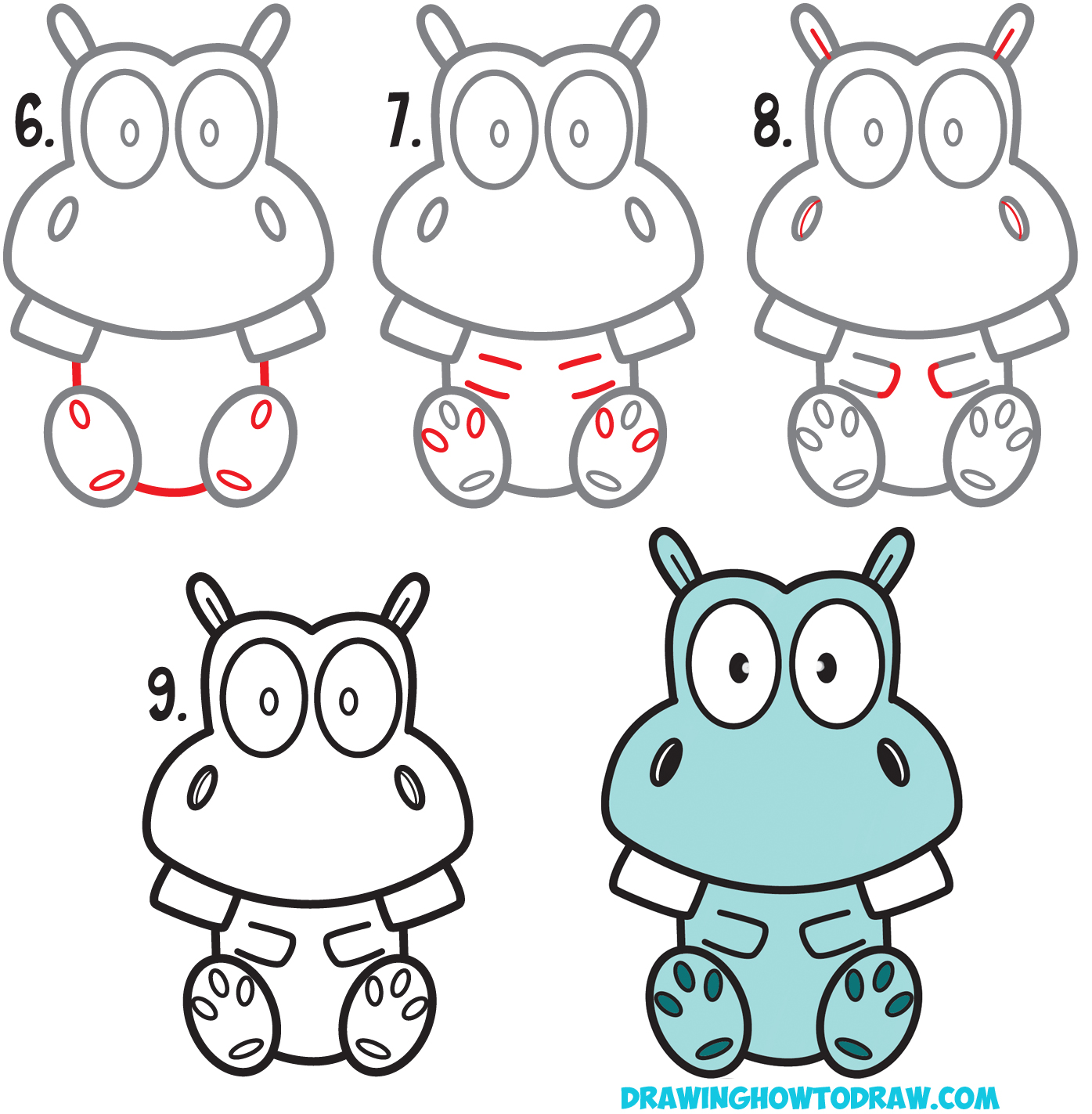 6.

7.

8.

9.

DRAWINGHOWTODRAW.COM