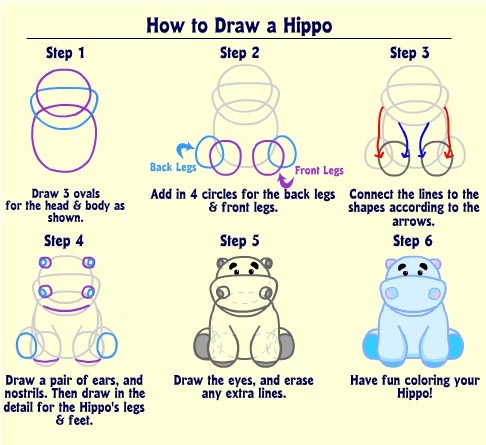 How to Draw a Hippo

Step 1

Draw 3 ovals for the head & body as shown.

Step 2

Back Legs

Front Legs

Add in 4 circles for the back legs & front legs.

Step 3

Connect the lines to the shapes according to the arrows.

Step 4

Draw a pair of ears, and nostrils. Then draw in the detail for the Hippo's legs & feet.

Step 5

Draw the eyes, and erase any extra lines.

Step 6

Have fun coloring your Hippo!