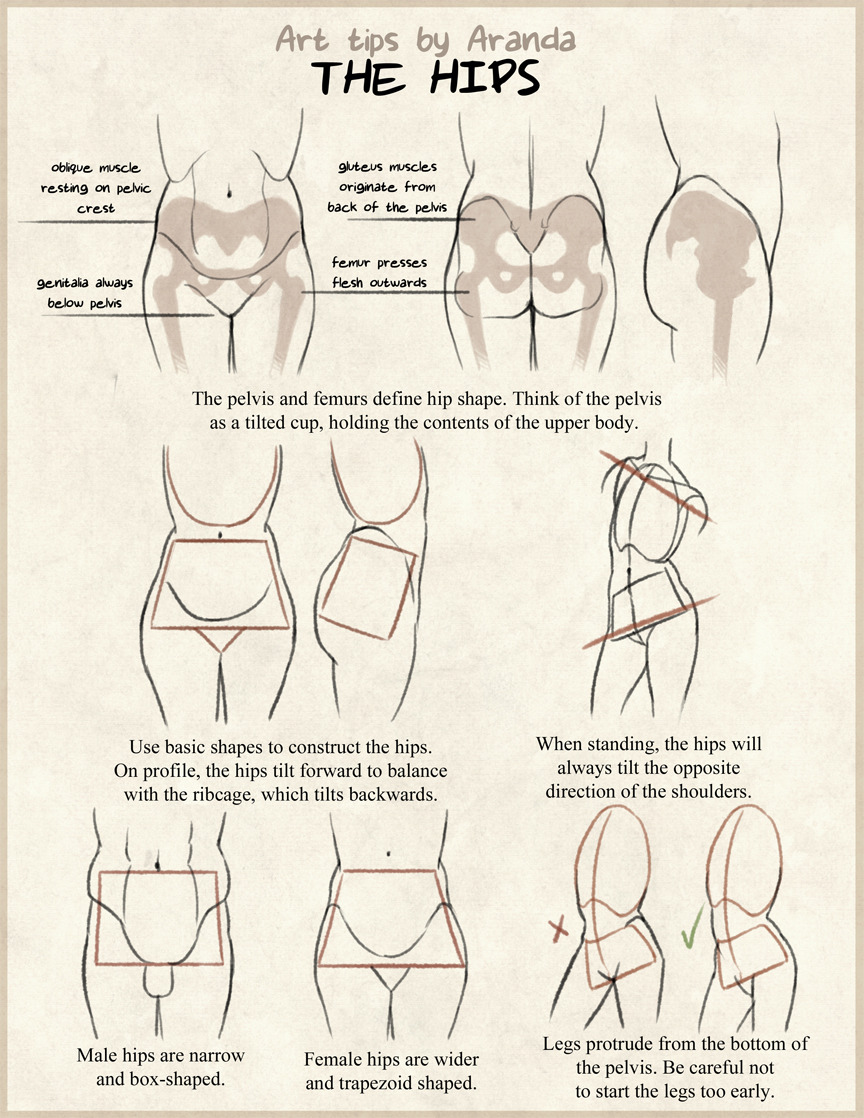 Art tips by Aranda
THE HIPS

oblique muscle resting on pelvic crest

genitalia always below pelvis

gluteus muscles originate from back of the pelvis

femur presses flesh outwards

The pelvis and femurs define hip shape. Think of the pelvis as a tilted cup, holding the contents of the upper body.

Use basic shapes to construct the hips. On profile, the hips tilt forward to balance with the ribcage, which tilts backwards.

When standing, the hips will always tilt the opposite direction of the shoulders.

Male hips are narrow and box-shaped.

Female hips are wider and trapezoid shaped.

Legs protrude from the bottom of the pelvis. Be careful not to start the legs too early.