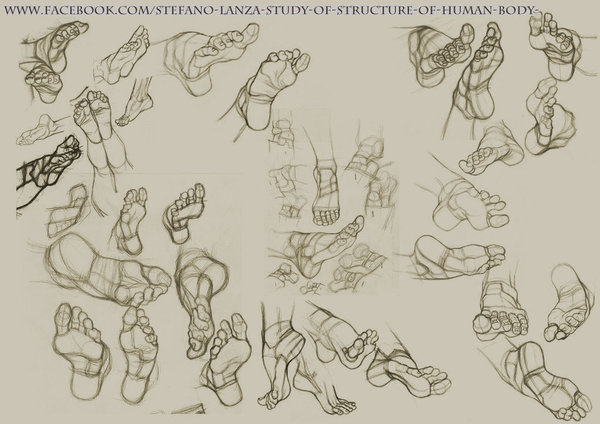 WWW.FACEBOOK.COM/STEFANO-LANZA-STUDY-OF-STRUCTURE-OF-HUMAN-BODY-