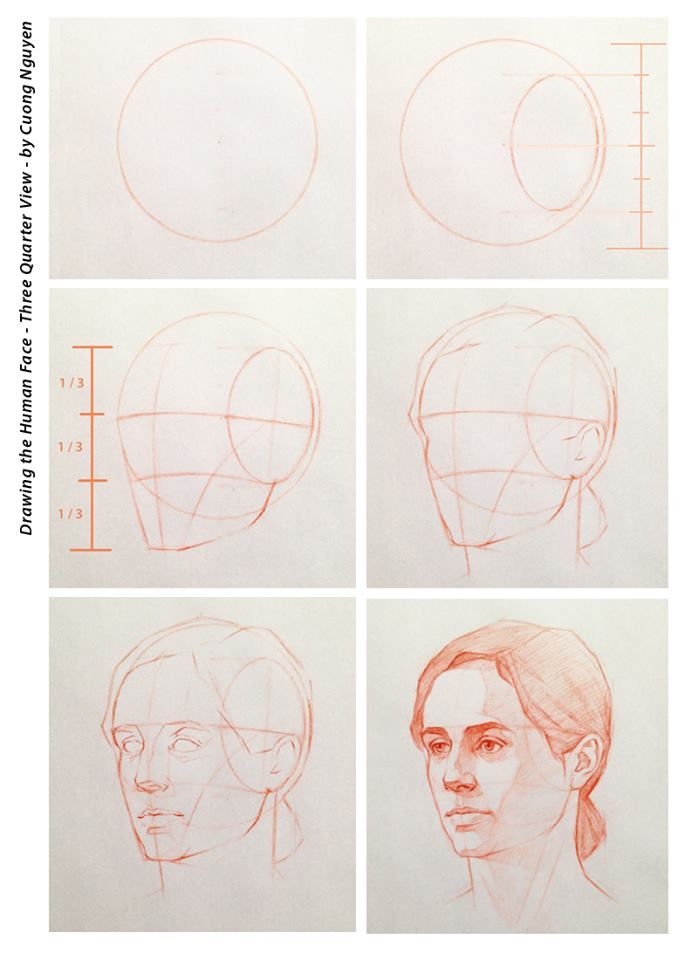 Drawing the Human Face - Three Quarter View - by Cuong Nguyen

1/3
1/3
1/3