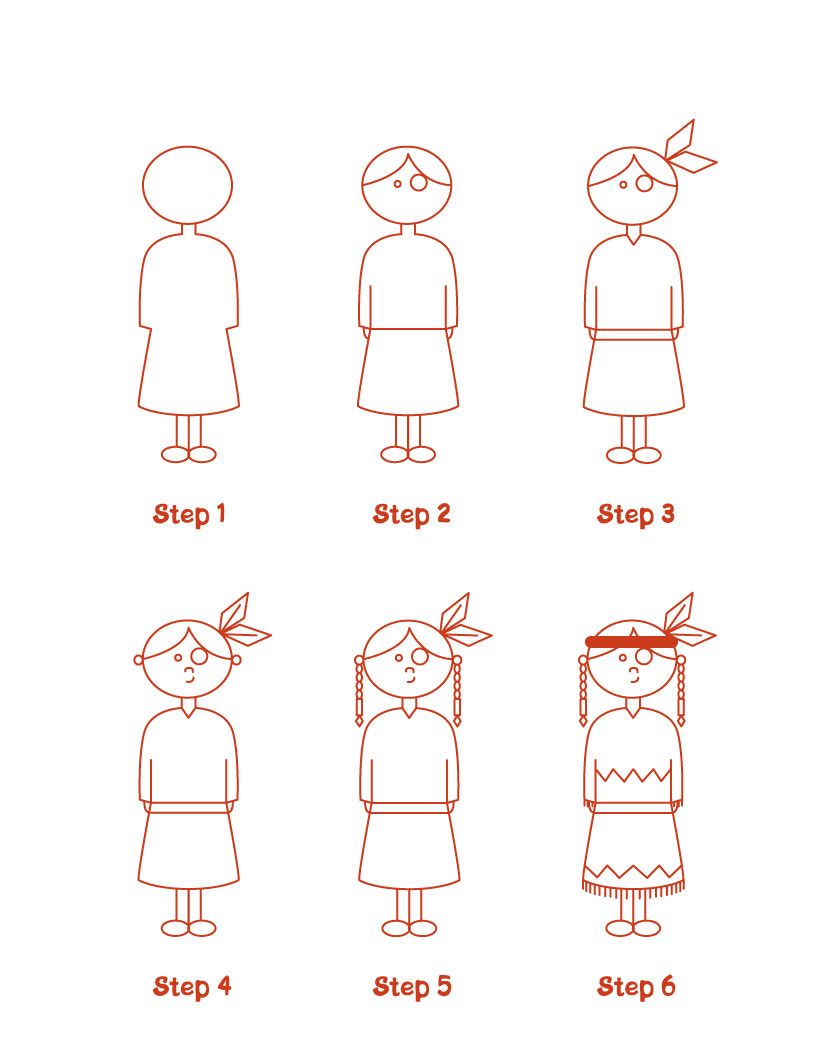 Step 1

Step 2

Step 3

Step 4

Step 5

Step 6