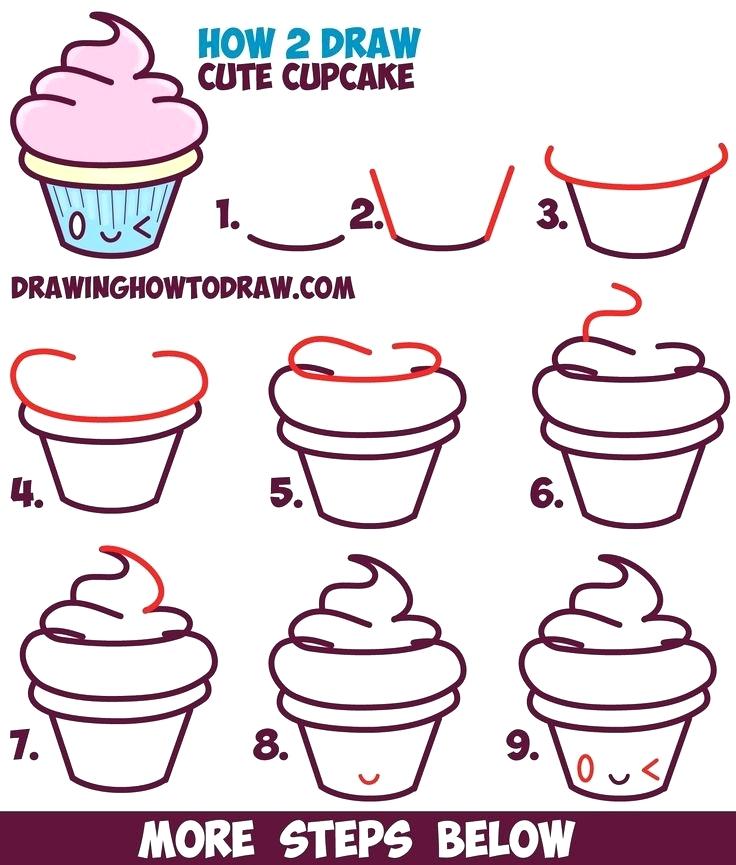 HOW 2 DRAW
CUTE CUPCAKE

1.
2.
3.

DRAWINGHOWTODRAW.COM

4.
5.
6.
7.
8.
9.

MORE STEPS BELOW