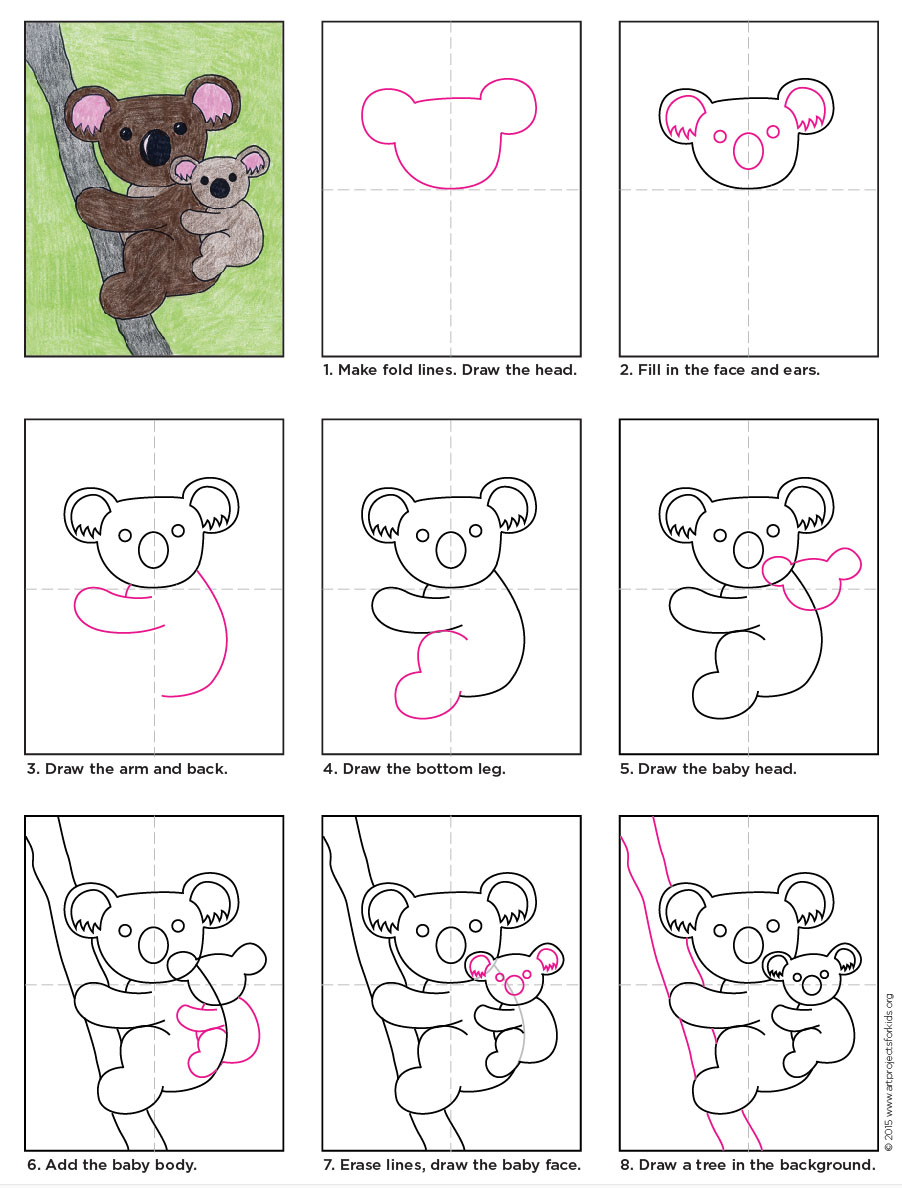 1. Make fold lines. Draw the head.

2. Fill in the face and ears.

3. Draw the arm and back.

4. Draw the bottom leg.

5. Draw the baby head.

6. Add the baby body.

7. Erase lines, draw the baby face.

8. Draw a tree in the background.

© 2015 www.artprojectsforkids.org