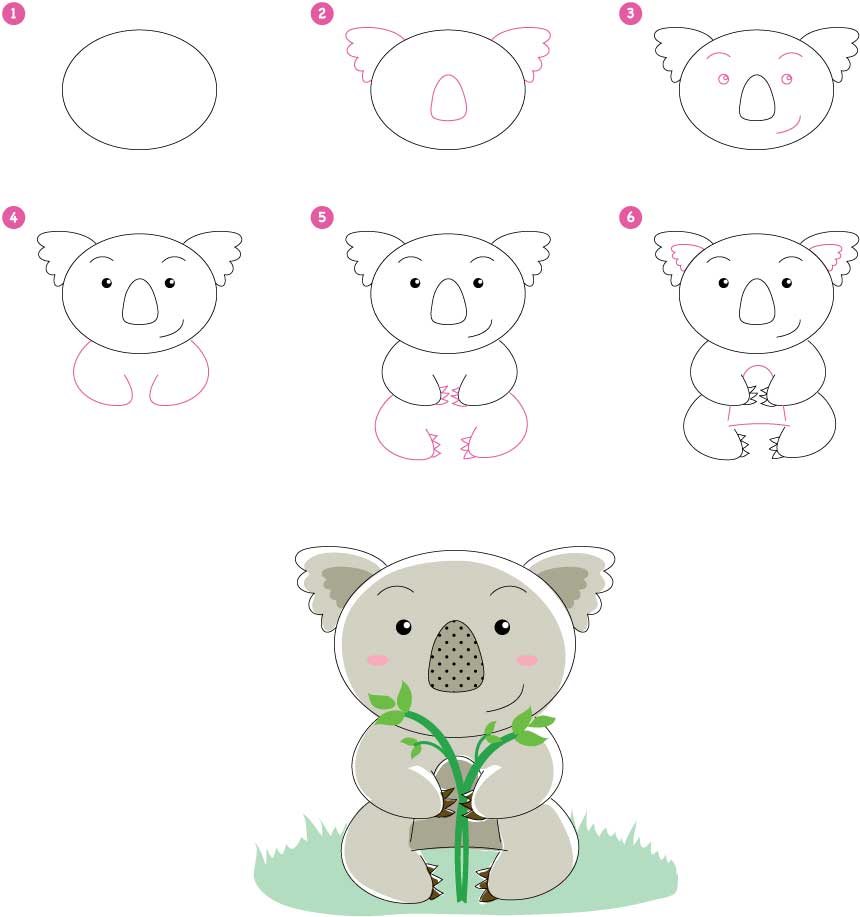 1
2
3
4
5
6