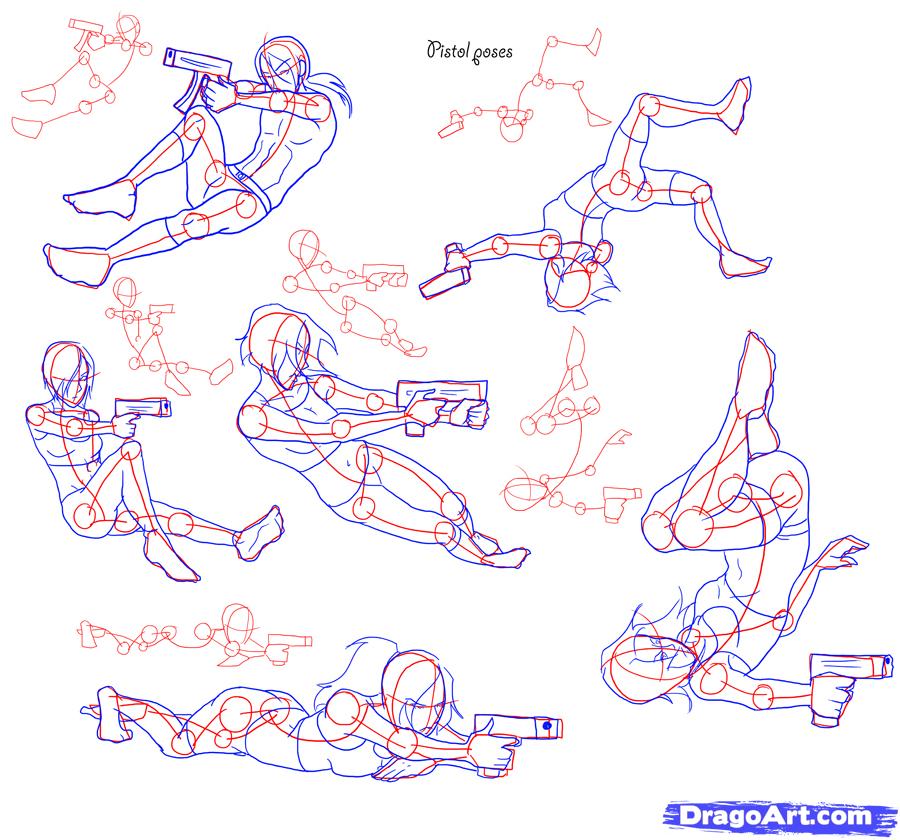 Pistol poses

DragoArt.com