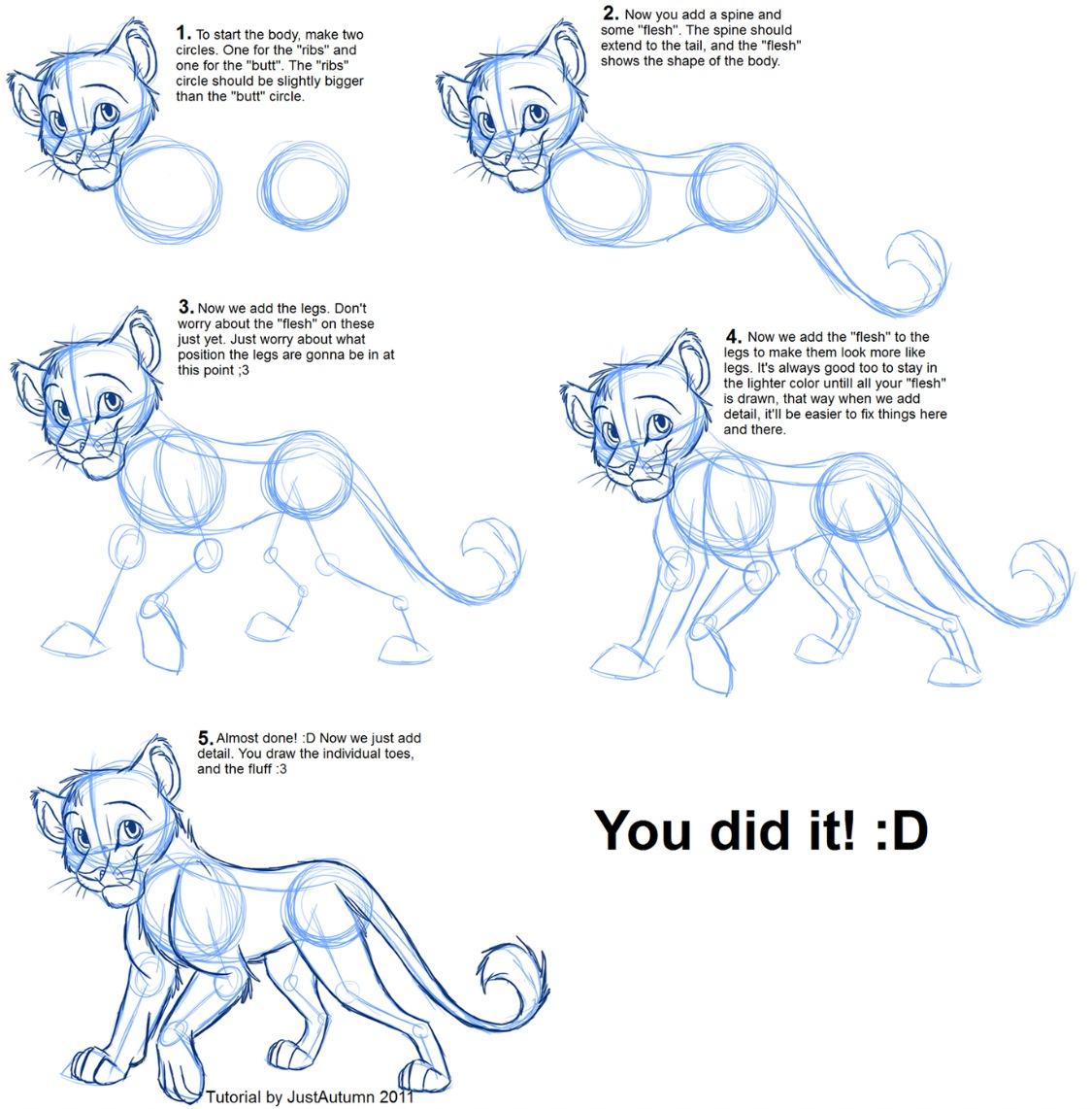 1. To start the body, make two circles. One for the "ribs" and one for the "butt". The "ribs" circle should be slightly bigger than the "butt" circle.

2. Now you add a spine and some "flesh". The spine should extend to the tail, and the "flesh" shows the shape of the body.

3. Now we add the legs. Don't worry about the "flesh" on these just yet. Just worry about what position the legs are gonna be in at this point ;3

4. Now we add the "flesh" to the legs to make them look more like legs. It's always good too to stay in the lighter color untill all your "flesh" is drawn, that way when we add detail, it'll be easier to fix things here and there.

5. Almost done! :D Now we just add detail. You draw the individual toes, and the fluff :3

You did it! :D

Tutorial by JustAutumn 2011