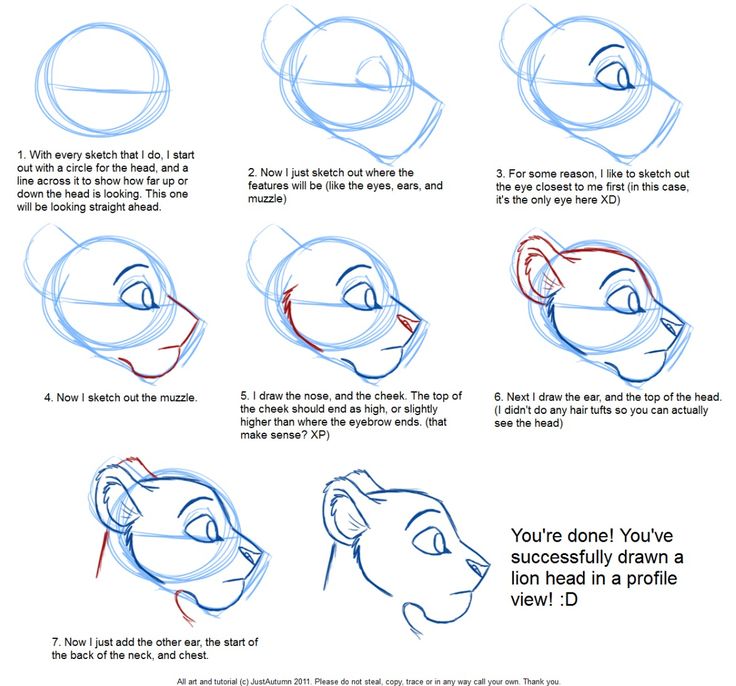 1. With every sketch that I do, I start out with a circle for the head, and a line across it to show how far up or down the head is looking. This one will be looking straight ahead.

2. Now I just sketch out where the features will be (like the eyes, ears, and muzzle)

3. For some reason, I like to sketch out the eye closest to me first (in this case, it's the only eye here XD)

4. Now I sketch out the muzzle.

5. I draw the nose, and the cheek. The top of the cheek should end as high, or slightly higher than where the eyebrow ends. (that make sense? XP)

6. Next I draw the ear, and the top of the head. (I didn't do any hair tufts so you can actually see the head)

7. Now I just add the other ear, the start of the back of the neck, and chest.

You're done! You've successfully drawn a lion head in a profile view! :D

All art and tutorial (c) JustAutumn 2011. Please do not steal, copy, trace or in any way call your own. Thank you.