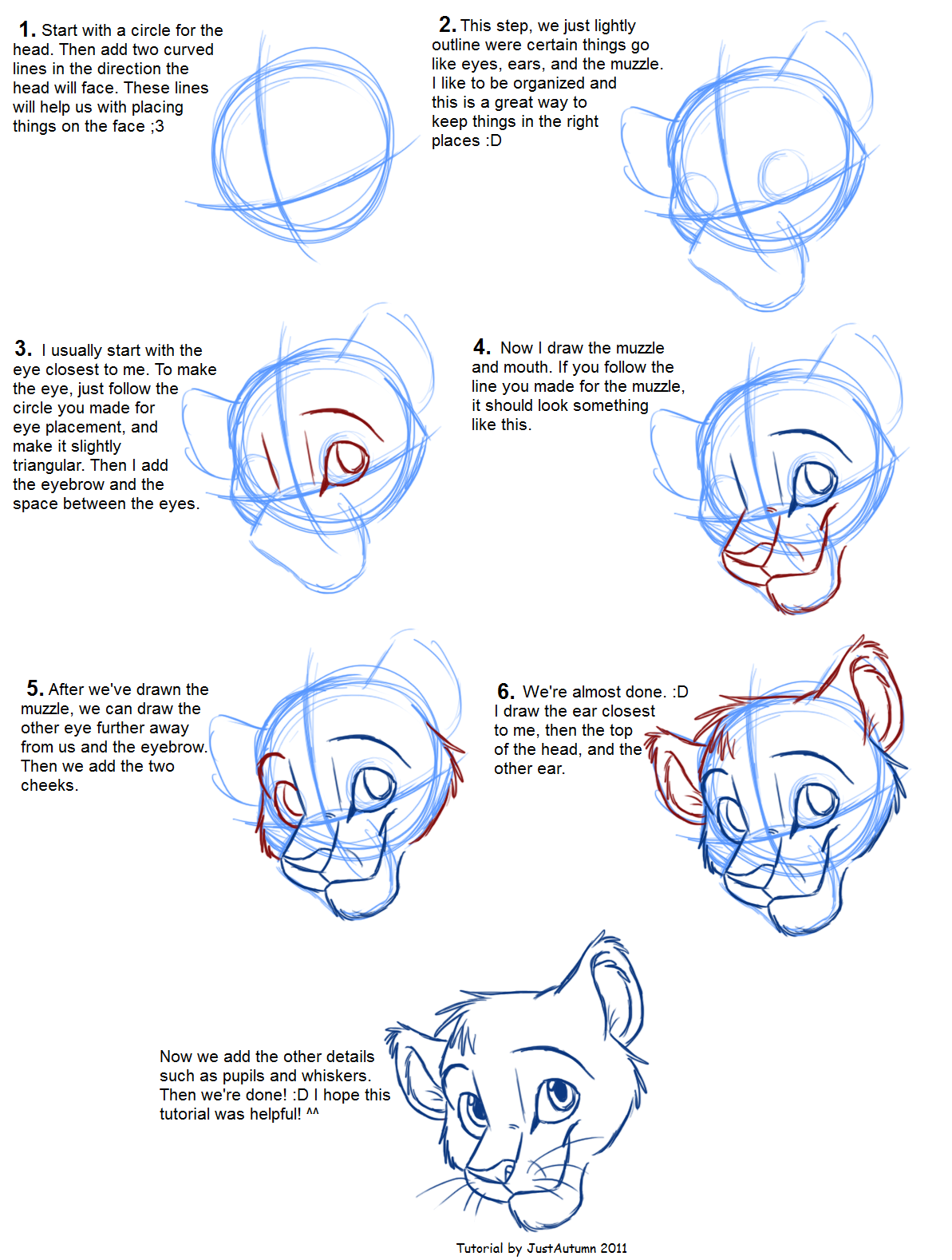 1. Start with a circle for the head. Then add two curved lines in the direction the head will face. These lines will help us with placing things on the face ;3

2. This step, we just lightly outline were certain things go like eyes, ears, and the muzzle. I like to be organized and this is a great way to keep things in the right places :D

3. I usually start with the eye closest to me. To make the eye, just follow the circle you made for eye placement, and make it slightly triangular. Then I add the eyebrow and the space between the eyes.

4. Now I draw the muzzle and mouth. If you follow the line you made for the muzzle, it should look something like this.

5. After we've drawn the muzzle, we can draw the other eye further away from us and the eyebrow. Then we add the two cheeks.

6. We're almost done. :D I draw the ear closest to me, then the top of the head, and the other ear.

Now we add the other details such as pupils and whiskers. Then we're done! :D I hope this tutorial was helpful! ^^

Tutorial by JustAutumn 2011