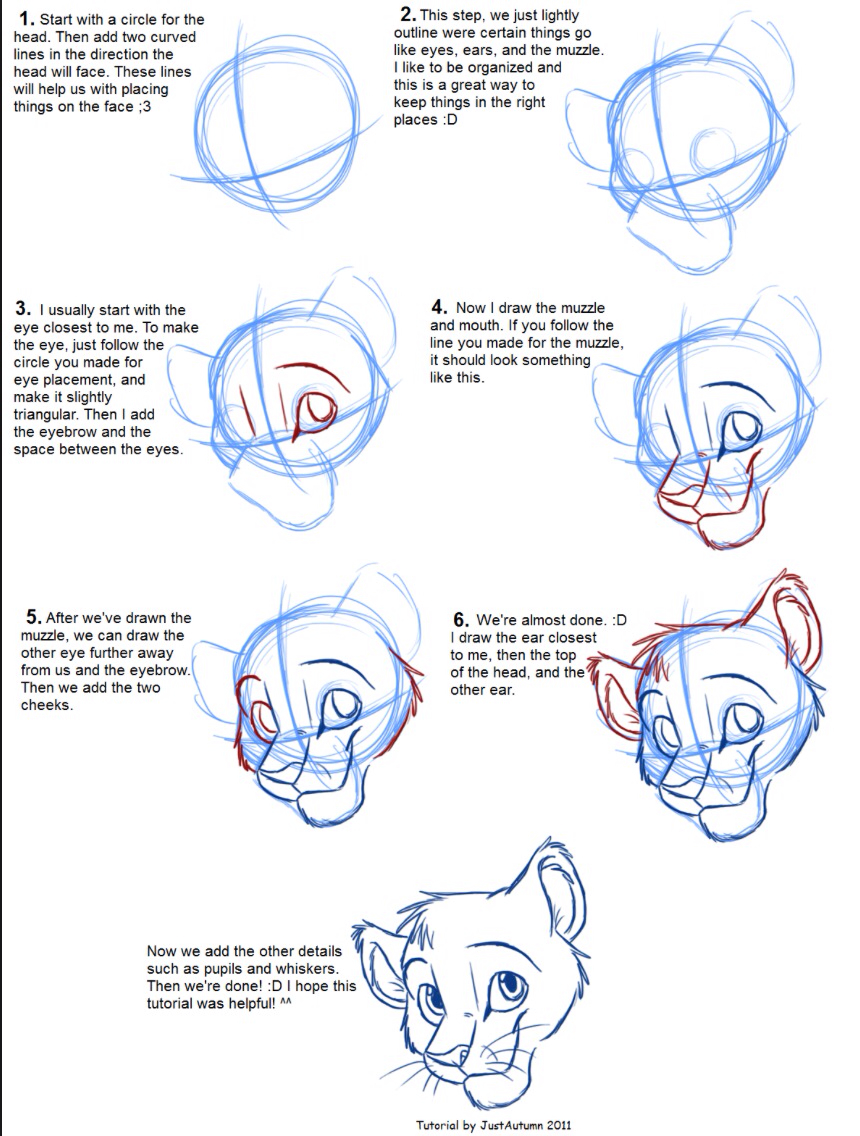 1. Start with a circle for the head. Then add two curved lines in the direction the head will face. These lines will help us with placing things on the face ;3

2. This step, we just lightly outline were certain things go like eyes, ears, and the muzzle. I like to be organized and this is a great way to keep things in the right places :D

3. I usually start with the eye closest to me. To make the eye, just follow the circle you made for eye placement, and make it slightly triangular. Then I add the eyebrow and the space between the eyes.

4. Now I draw the muzzle and mouth. If you follow the line you made for the muzzle, it should look something like this.

5. After we've drawn the muzzle, we can draw the other eye further away from us and the eyebrow. Then we add the two cheeks.

6. We're almost done. :D I draw the ear closest to me, then the top of the head, and the other ear.

Now we add the other details such as pupils and whiskers. Then we're done! :D I hope this tutorial was helpful! ^^

Tutorial by JustAutumn 2011