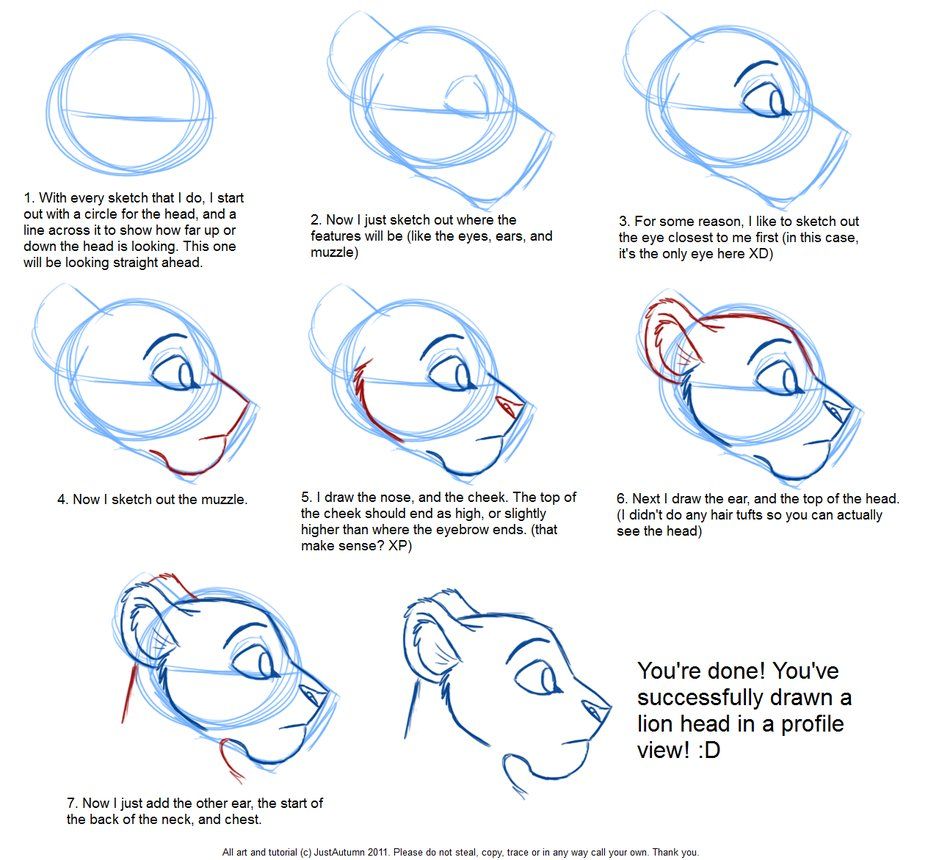 1. With every sketch that I do, I start out with a circle for the head, and a line across it to show how far up or down the head is looking. This one will be looking straight ahead.

2. Now I just sketch out where the features will be (like the eyes, ears, and muzzle)

3. For some reason, I like to sketch out the eye closest to me first (in this case, it's the only eye here XD)

4. Now I sketch out the muzzle.

5. I draw the nose, and the cheek. The top of the cheek should end as high, or slightly higher than where the eyebrow ends. (that make sense? XP)

6. Next I draw the ear, and the top of the head. (I didn't do any hair tufts so you can actually see the head)

7. Now I just add the other ear, the start of the back of the neck, and chest.

You're done! You've successfully drawn a lion head in a profile view! :D

All art and tutorial (c) JustAutumn 2011. Please do not steal, copy, trace or in any way call your own. Thank you.