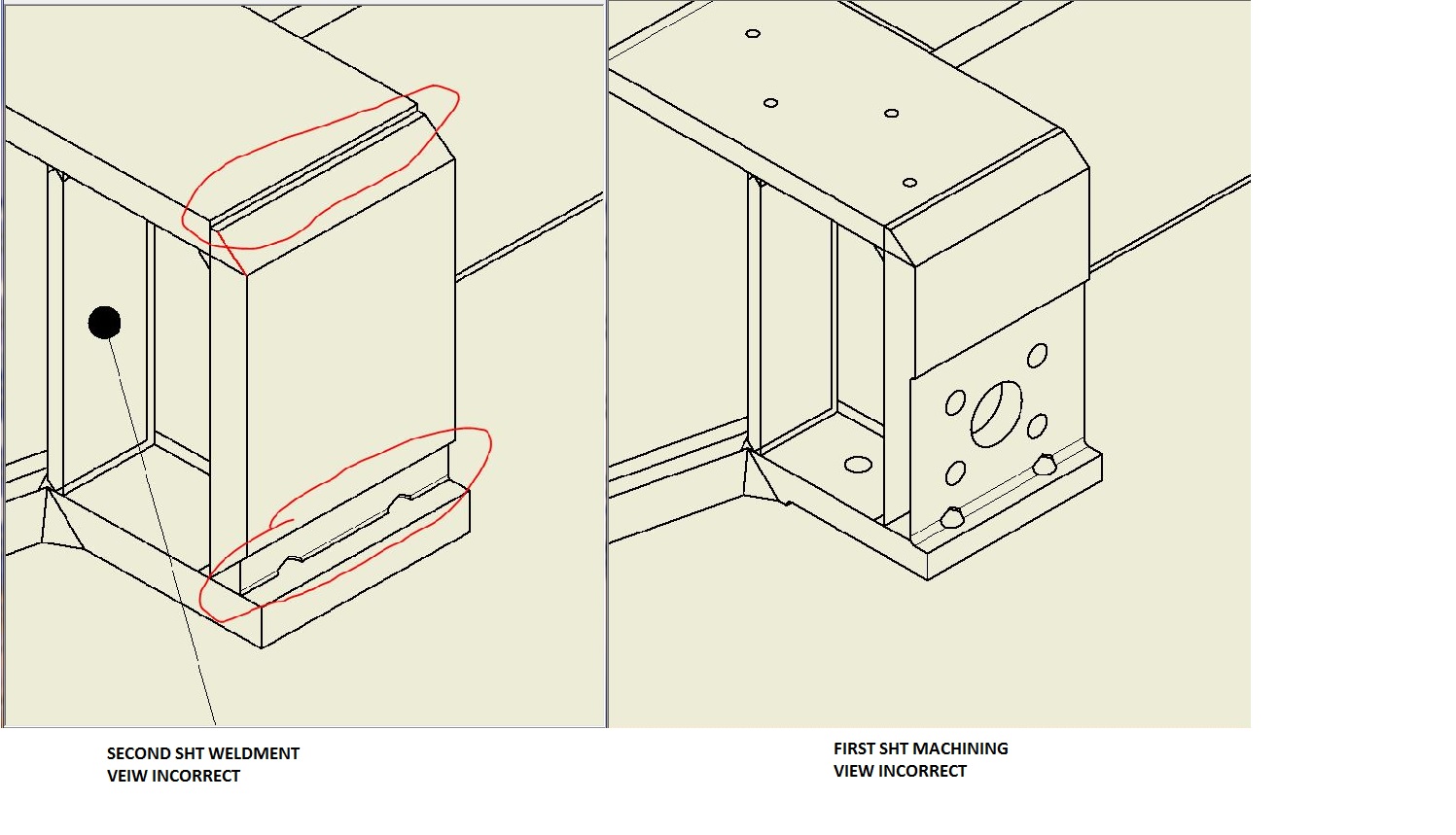 SECOND SHT WELDMENT
VEIW INCORRECT

FIRST SHT MACHINING
VIEW INCORRECT