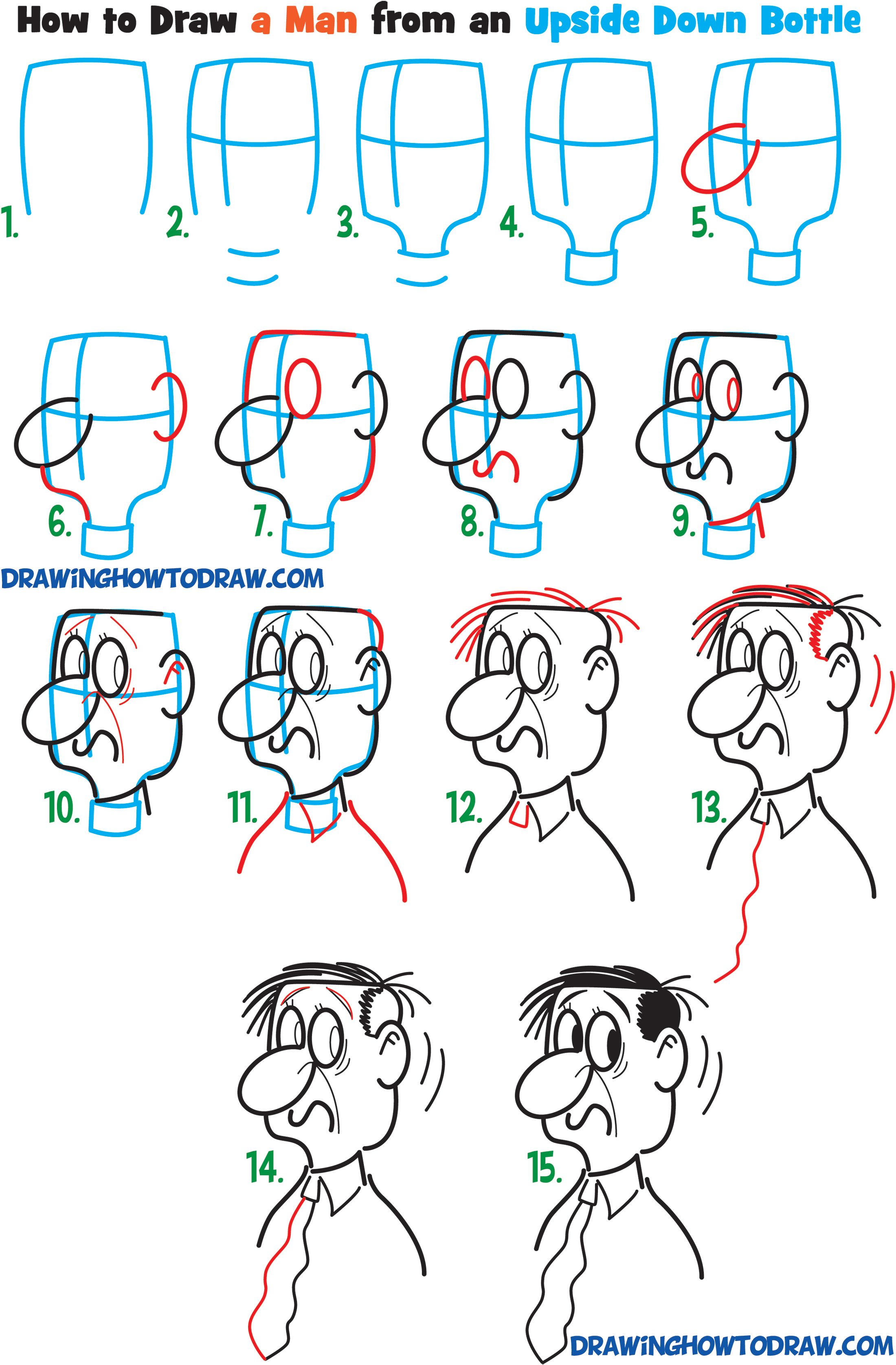 How to Draw a Man from an Upside Down Bottle

1.

2.

3.

4.

5.

6.

7.

8.

9.

DRAWINGHOWTODRAW.COM

10.

11.

12.

13.

14.

15.

DRAWINGHOWTODRAW.COM