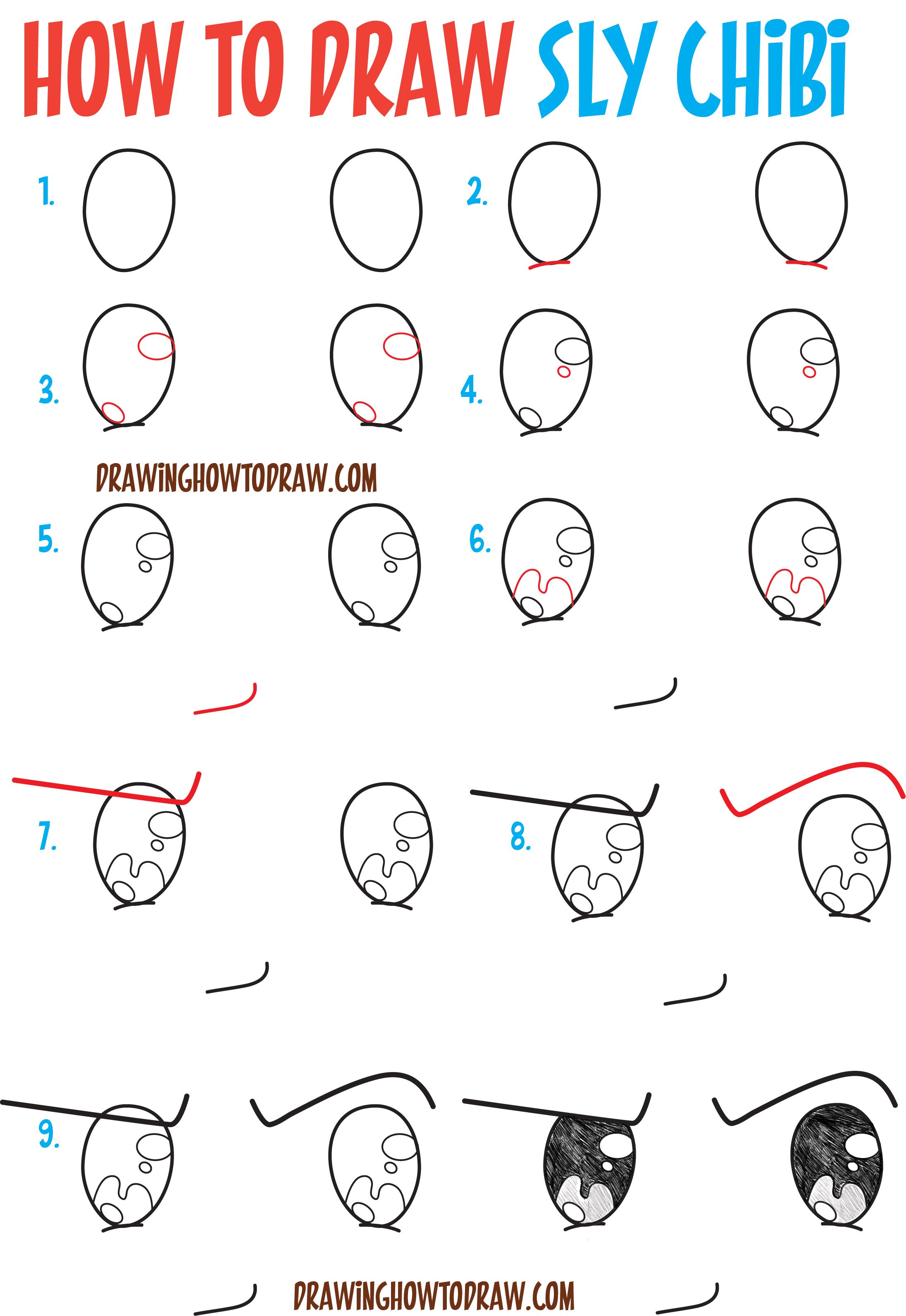 HOW TO DRAW SLY CHiBi

1.

2.

3.

4.

DRAWiNGHOWTODRAW.COM

5.

6.

7.

8.

9.

DRAWiNGHOWTODRAW.COM