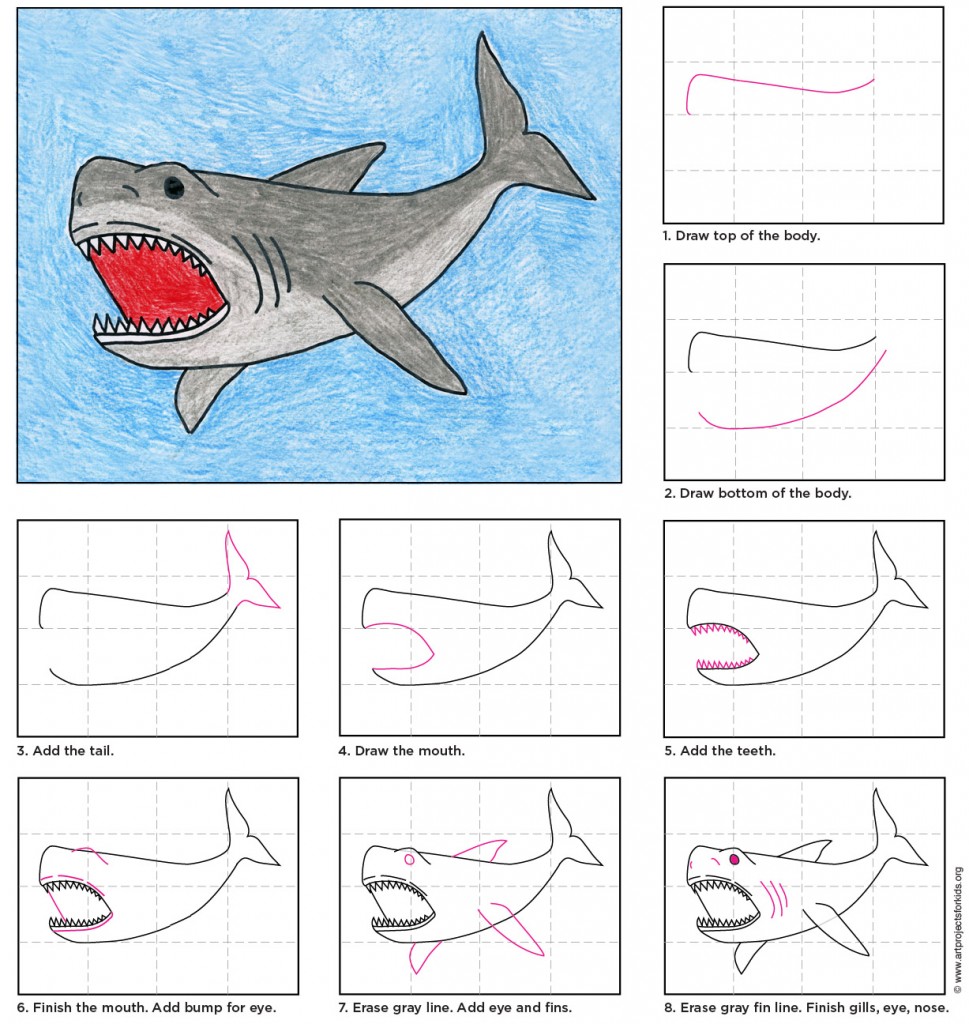 1. Draw top of the body.

2. Draw bottom of the body.

3. Add the tail.

4. Draw the mouth.

5. Add the teeth.

6. Finish the mouth. Add bump for eye.

7. Erase gray line. Add eye and fins.

8. Erase gray fin line. Finish gills, eye, nose.

© www.artprojectsforkids.org