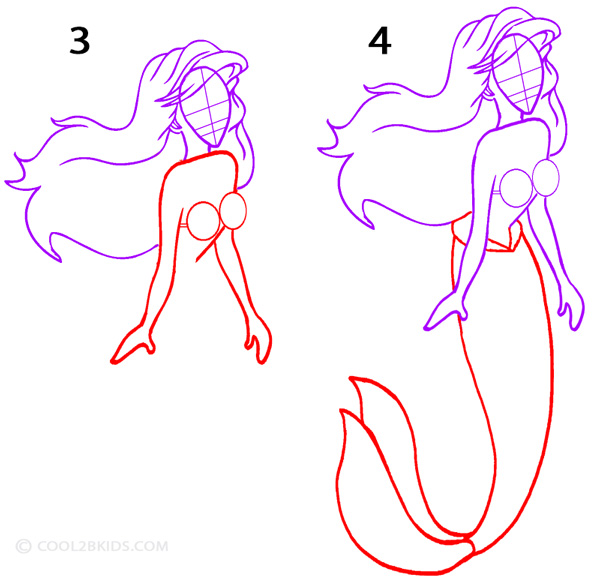 3

4

© COOL2BKIDS.COM