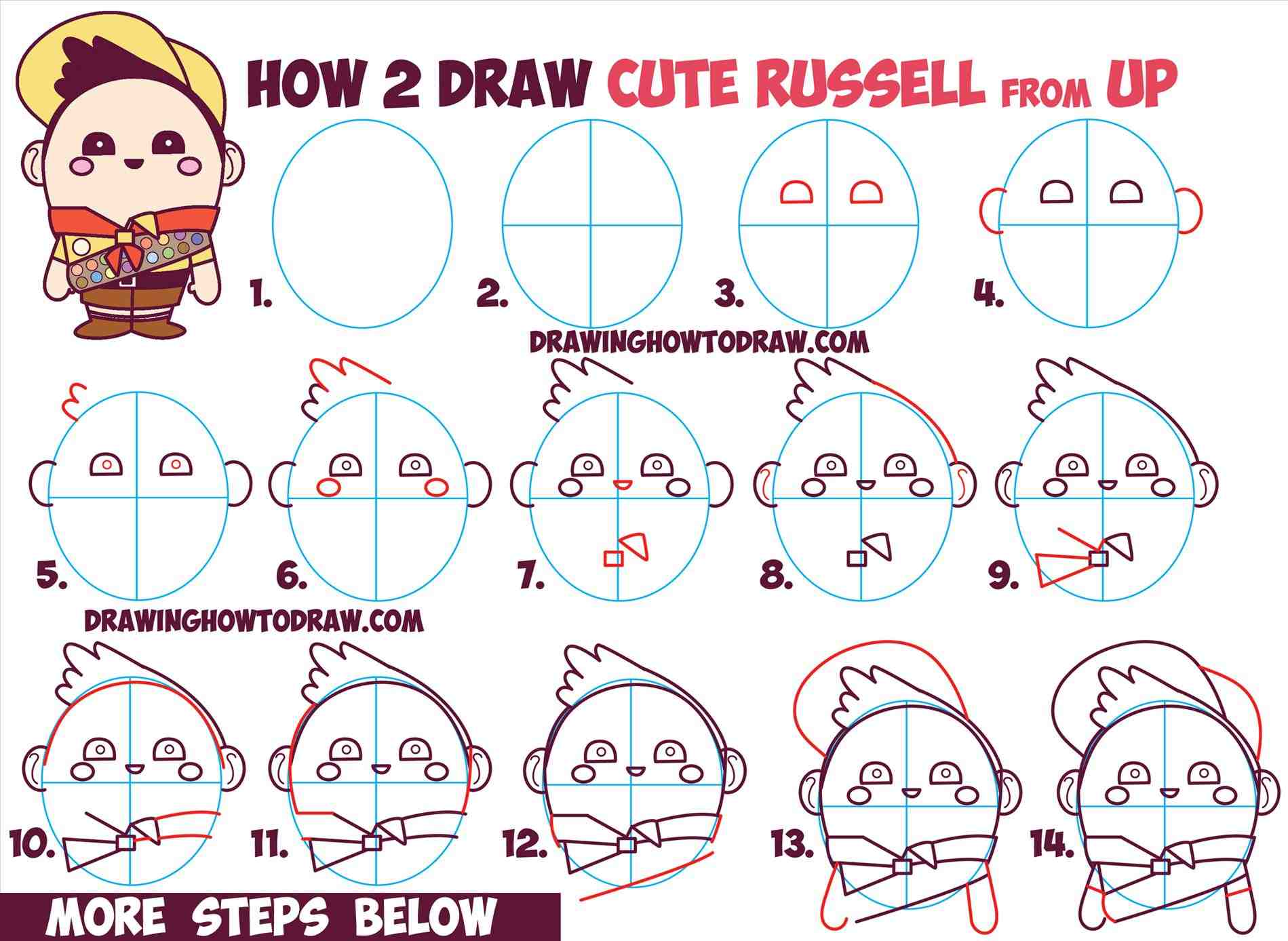 HOW 2 DRAW CUTE RUSSELL FROM UP

1.
2.
3.
4.

DRAWINGHOWTODRAW.COM

5.
6.
7.
8.
9.

DRAWINGHOWTODRAW.COM

10.
11.
12.
13.
14.

MORE STEPS BELOW