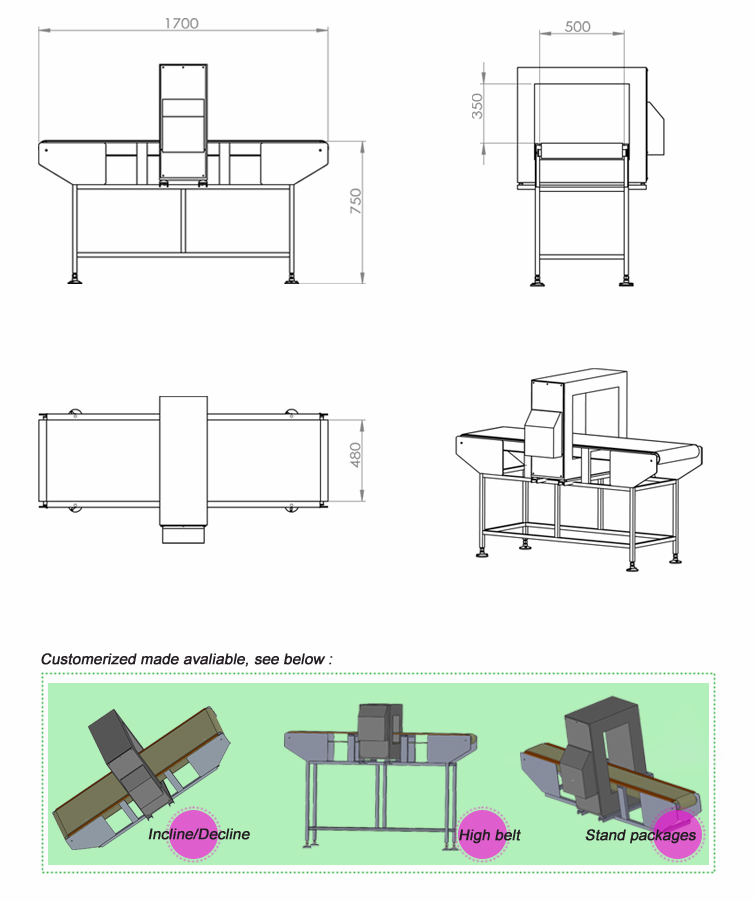 1700

750

500

350

480

Customerized made avaliable, see below :

Incline/Decline

High belt

Stand packages