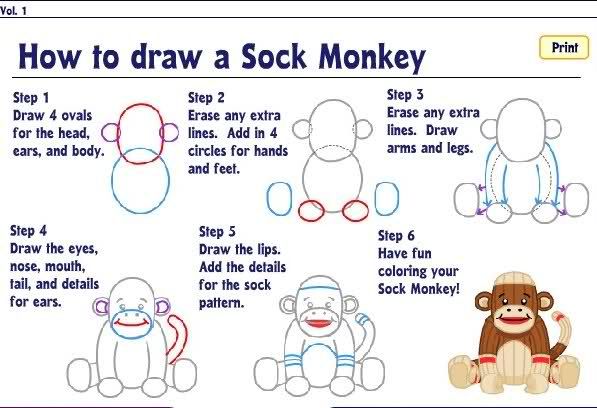 Vol. 1

How to draw a Sock Monkey

Print

Step 1
Draw 4 ovals for the head, ears, and body.

Step 2
Erase any extra lines. Add in 4 circles for hands and feet.

Step 3
Erase any extra lines. Draw arms and legs.

Step 4
Draw the eyes, nose, mouth, tail, and details for ears.

Step 5
Draw the lips. Add the details for the sock pattern.

Step 6
Have fun coloring your Sock Monkey!