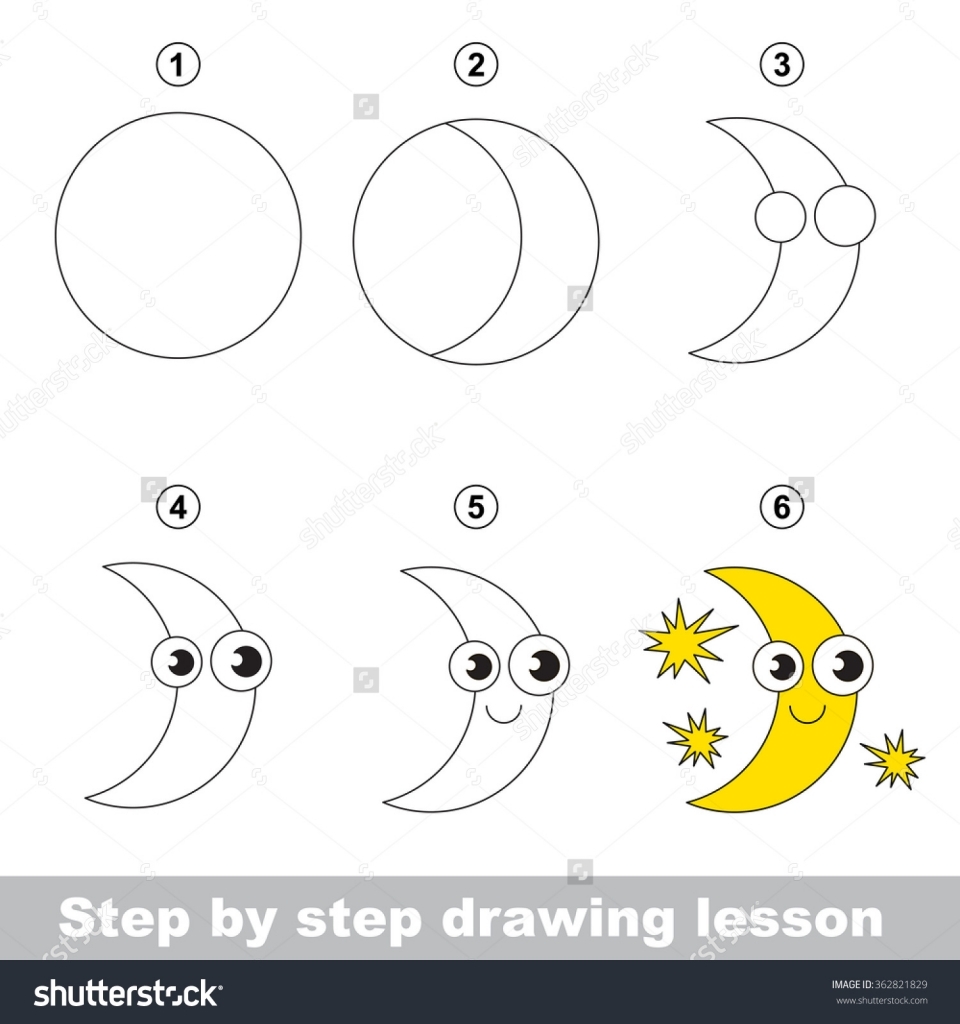 1

2

3

4

5

6

Step by step drawing lesson

shutterstock

IMAGE ID: 362821829
www.shutterstock.com