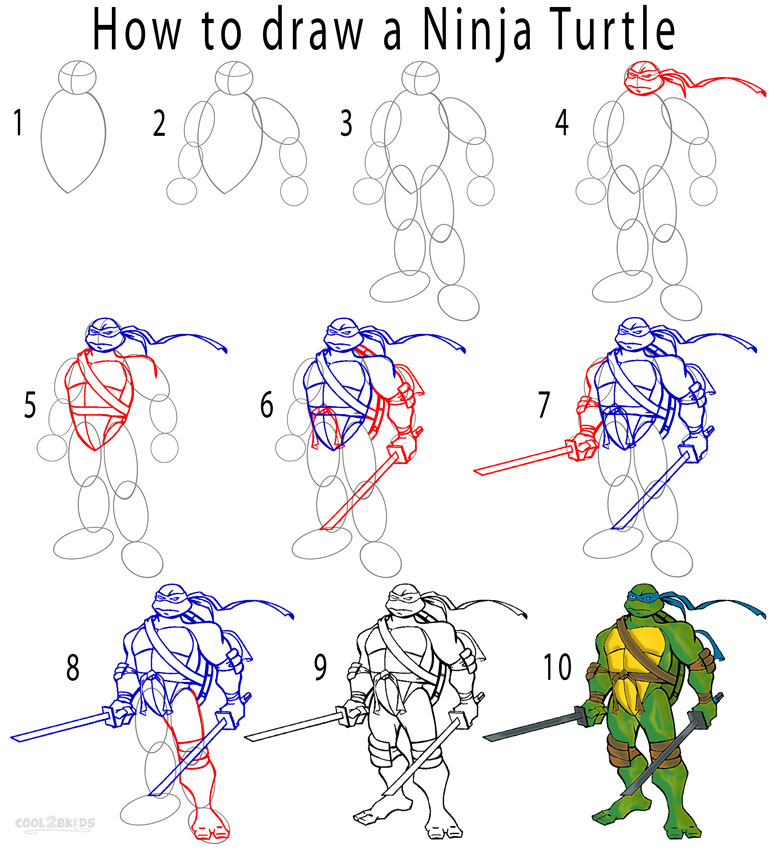 How to draw a Ninja Turtle

1

2

3

4

5

6

7

8

9

10

COOL2BKIDS