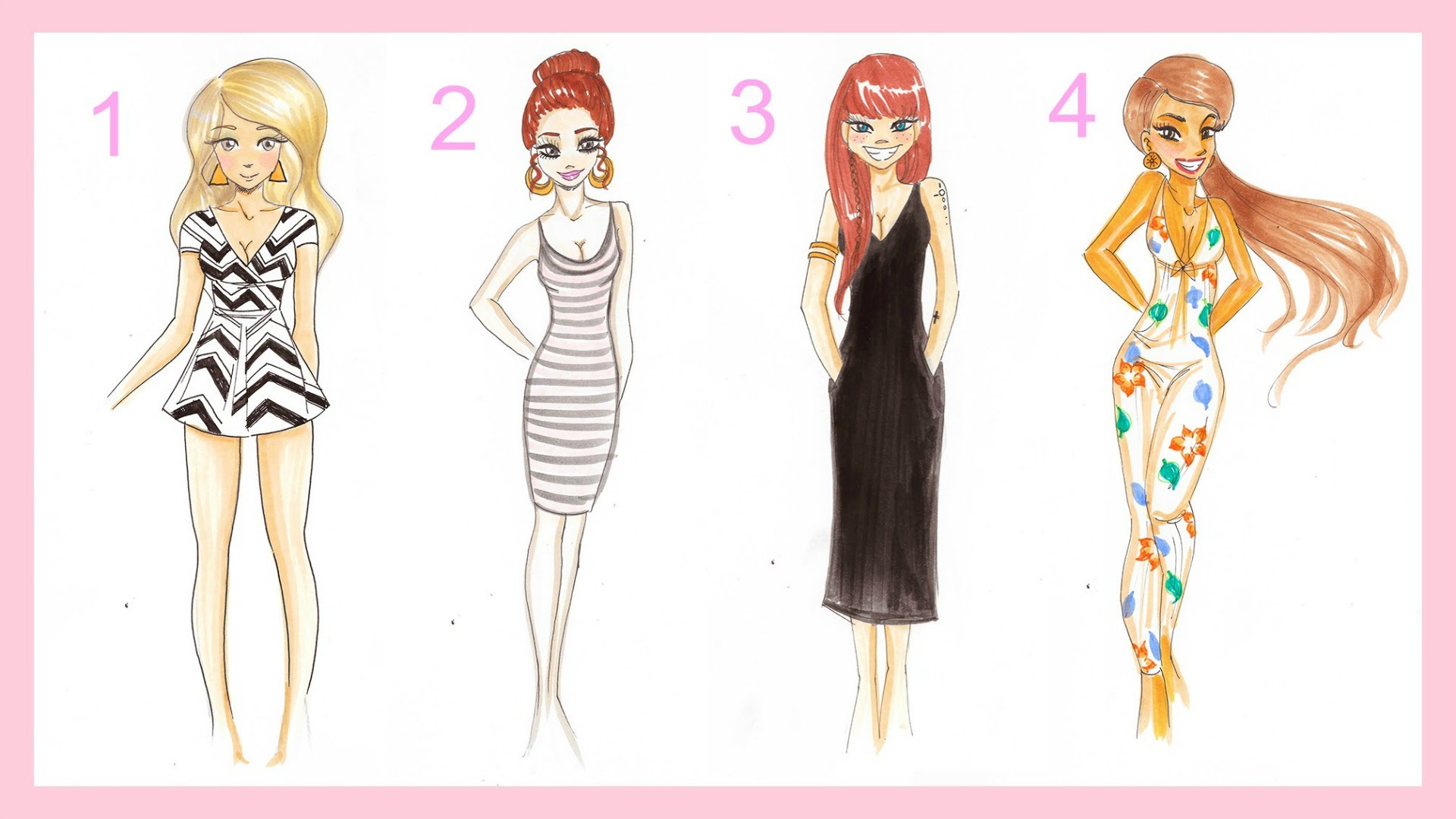 1

2

3

4