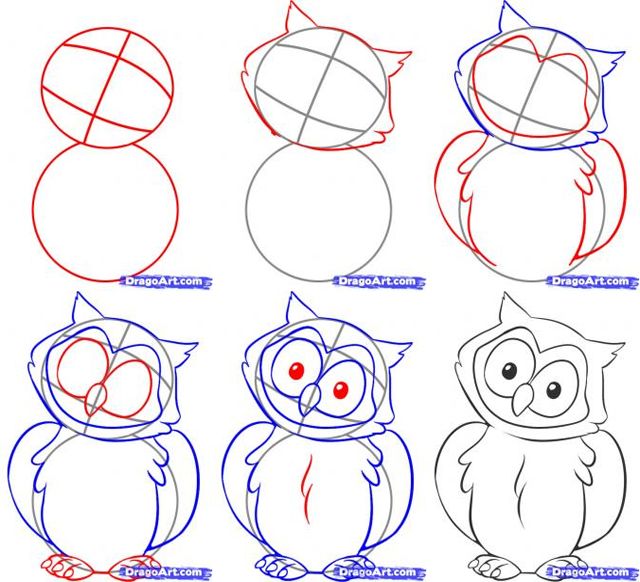 DragoArt.com

DragoArt.com

DragoArt.com

DragoArt.com

DragoArt.com

DragoArt.com