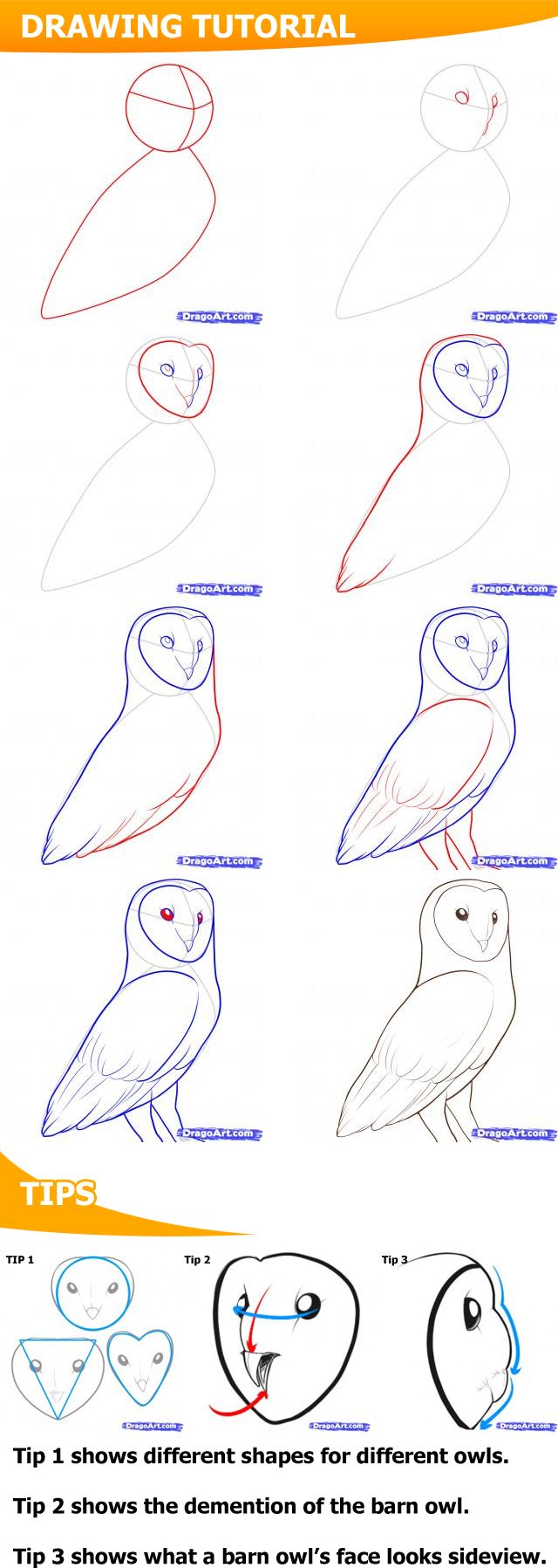 DRAWING TUTORIAL

DragoArt.com

DragoArt.com

DragoArt.com

DragoArt.com

DragoArt.com

DragoArt.com

DragoArt.com

DragoArt.com

TIPS

TIP 1

DragoArt.com

Tip 2

DragoArt.com

Tip 3

DragoArt.com

Tip 1 shows different shapes for different owls.

Tip 2 shows the demention of the barn owl.

Tip 3 shows what a barn owl's face looks sideview.