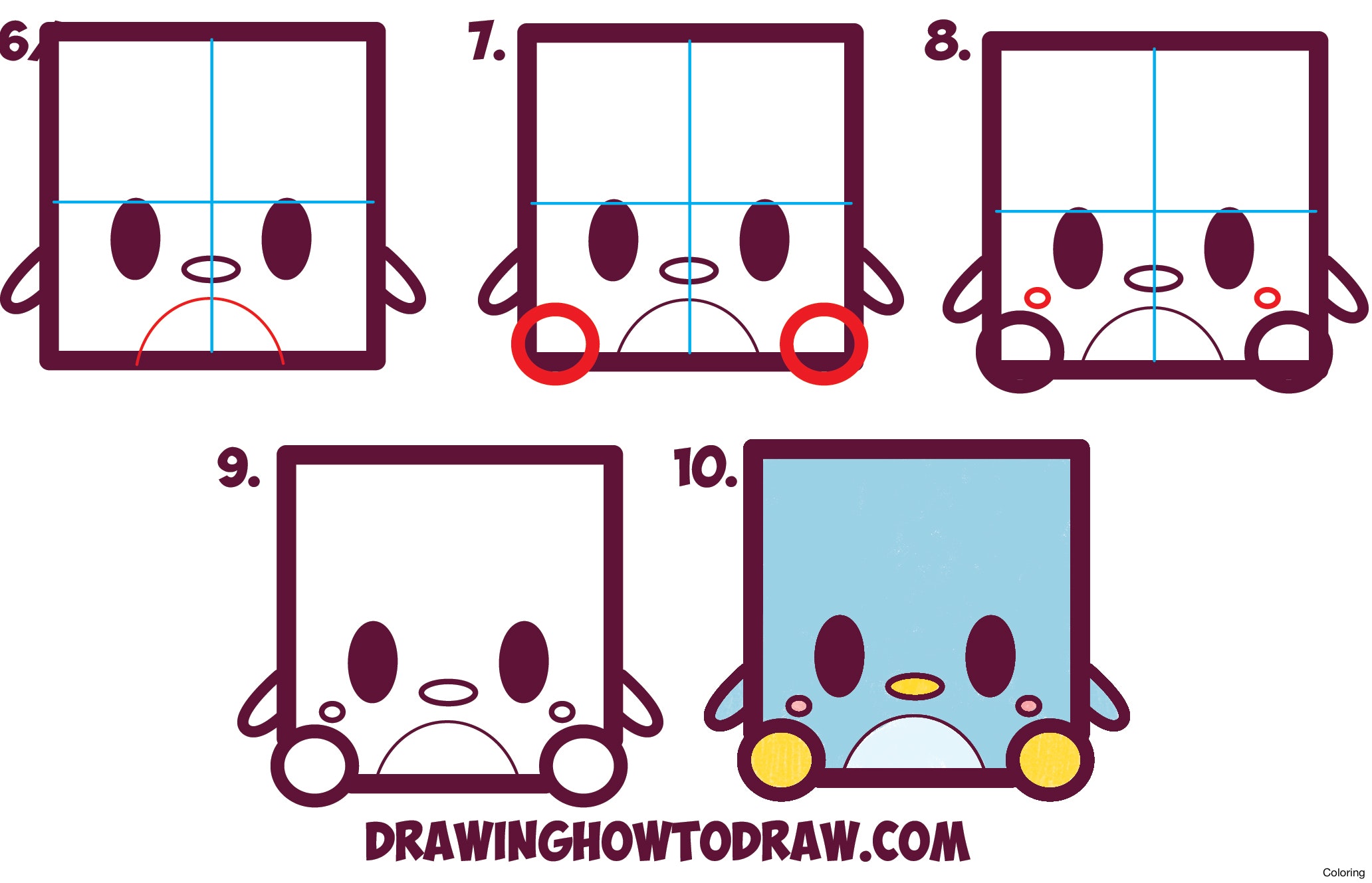 6.

7.

8.

9.

10.

DRAWINGHOWTODRAW.COM

Coloring