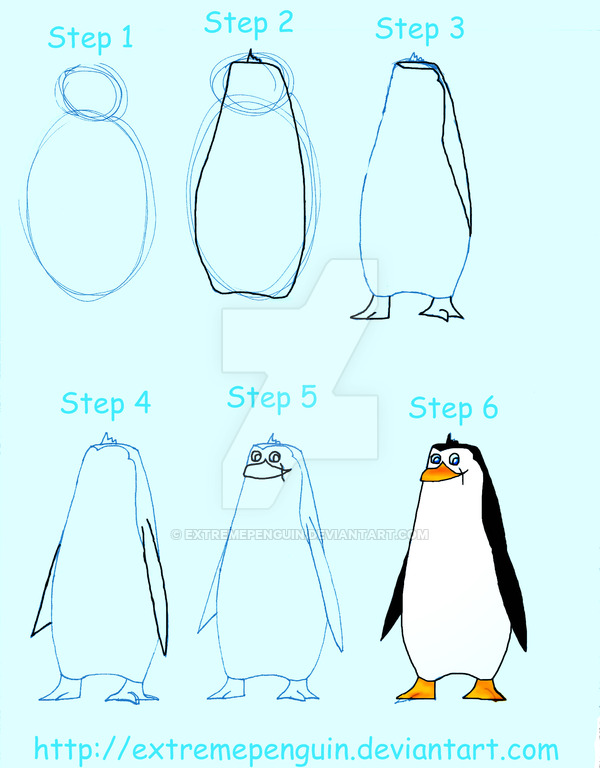 Step 1

Step 2

Step 3

Step 4

Step 5

Step 6

© EXTREMEPENGUIN.DEVIANTART.COM

http://extremepenguin.deviantart.com