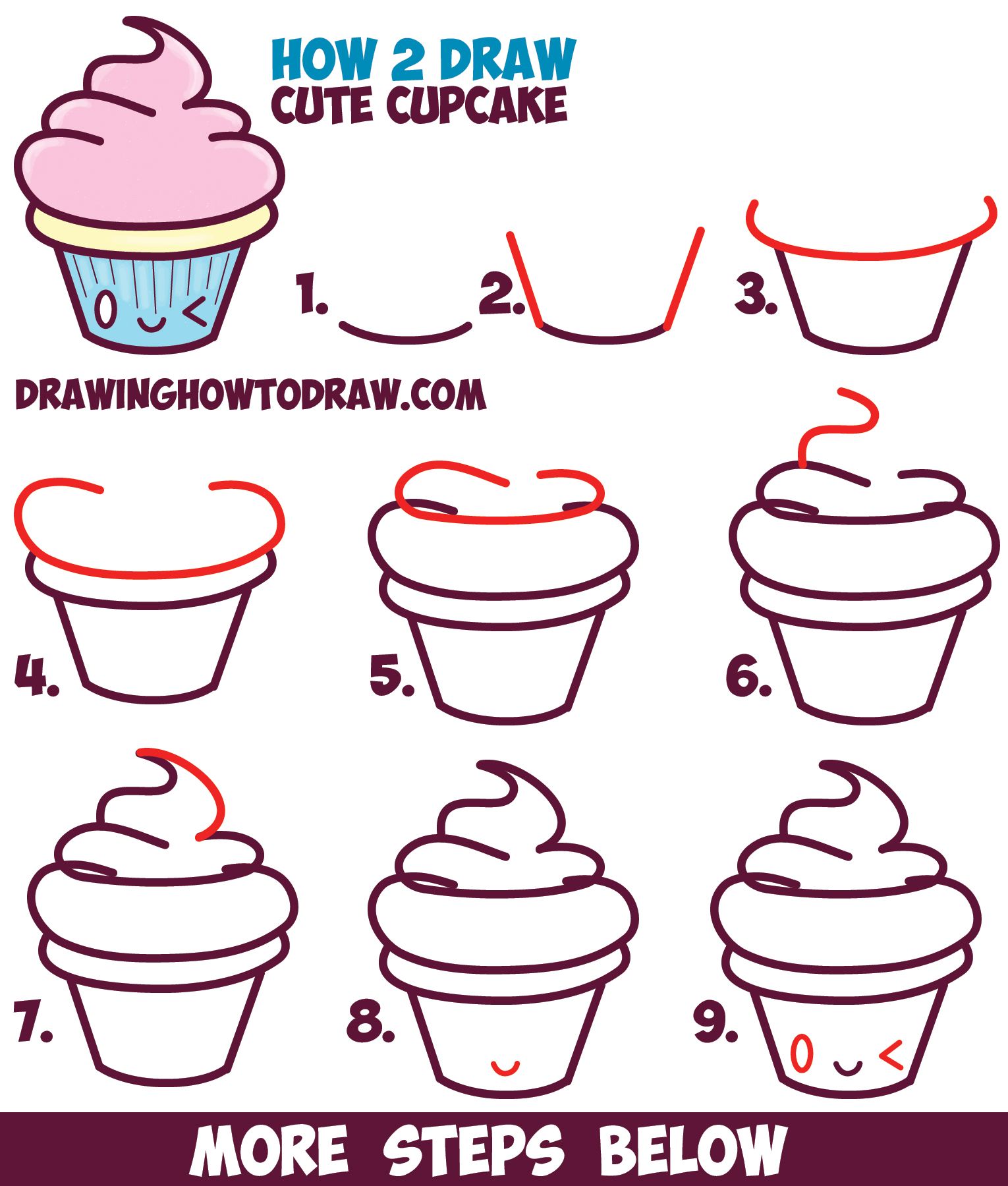 HOW 2 DRAW
CUTE CUPCAKE

1.

2.

3.

DRAWINGHOWTODRAW.COM

4.

5.

6.

7.

8.

9.

MORE STEPS BELOW