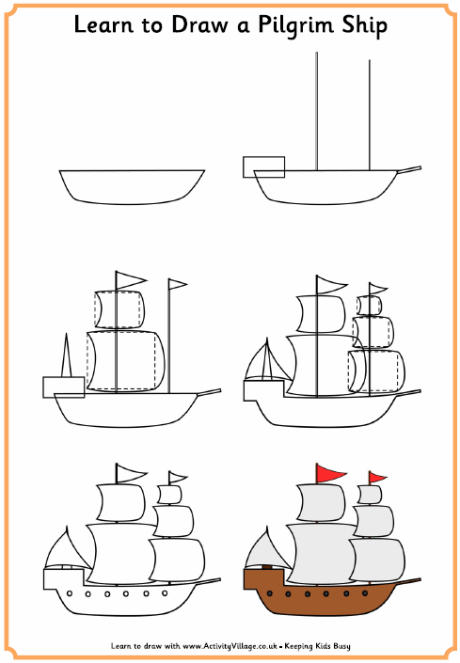 Learn to Draw a Pilgrim Ship

Learn to draw with www.ActivityVillage.co.uk - Keeping Kids Busy